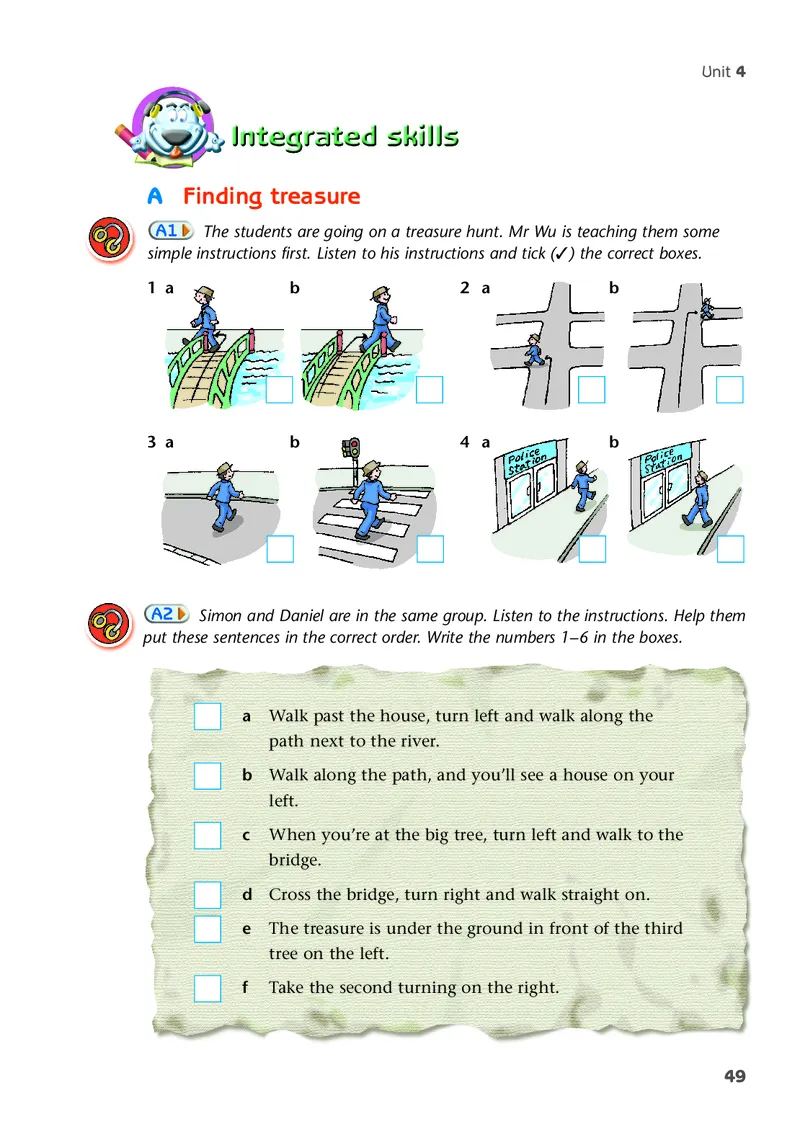 Unit 4

Integrated skills

A Finding treasure

A1 The students are going on a treasure hunt. Mr Wu is teaching them some simple instructions first. Listen to his instructions and tick (✓) the correct boxes.

1 a b 2 a b

3 a b 4 a b

Police Station

Police Station

A2 Simon and Daniel are in the same group. Listen to the instructions. Help them put these sentences in the correct order. Write the numbers 1–6 in the boxes.

a Walk past the house, turn left and walk along the path next to the river.

b Walk along the path, and you'll see a house on your left.

c When you're at the big tree, turn left and walk to the bridge.

d Cross the bridge, turn right and walk straight on.

e The treasure is under the ground in front of the third tree on the left.

f Take the second turning on the right.

49