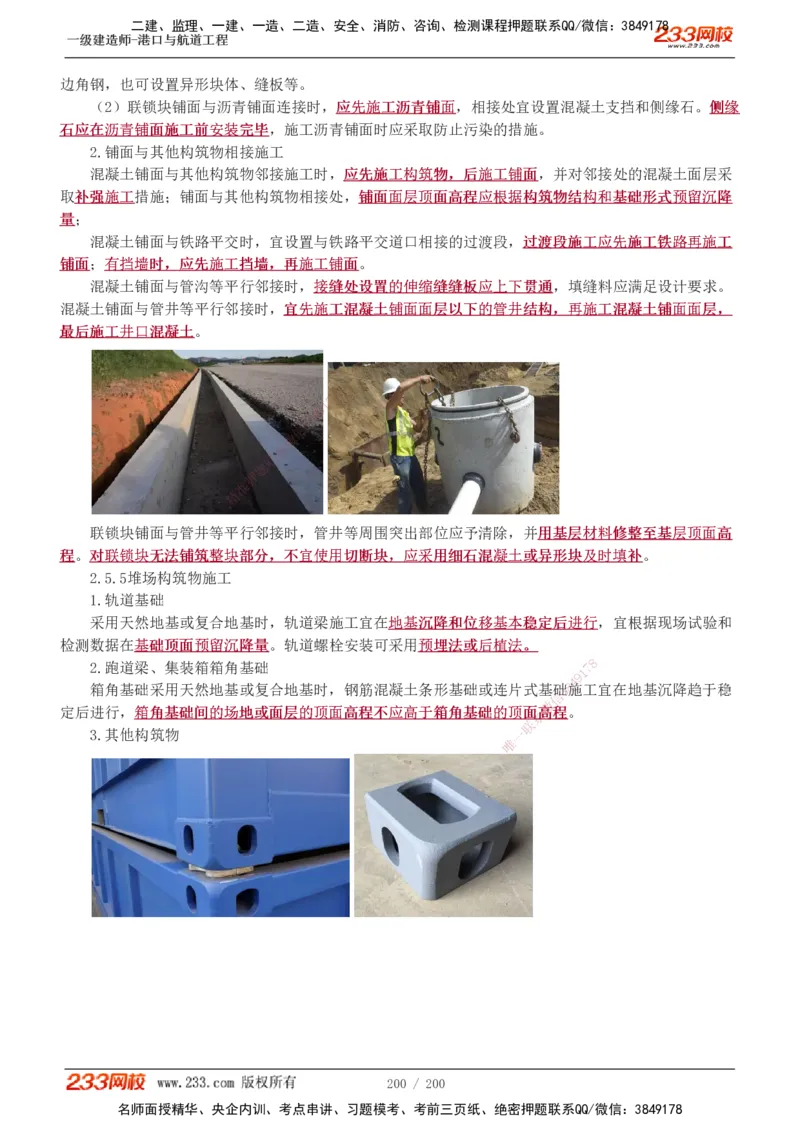 二建、监理、一建、一造、二造、安全、消防、咨询、检测课程押题联系QQ/微信：3849178
一级建造师-港口与航道工程
233网校 www.233.com

边角钢，也可设置异形块体、缝板等。

（2）联锁块铺面与沥青铺面连接时，应先施工沥青铺面，相接处宜设置混凝土支挡和侧缘石。侧缘石应在沥青铺面施工前安装完毕，施工沥青铺面时应采取防止污染的措施。

2.铺面与其他构筑物相接施工

混凝土铺面与其他构筑物邻接施工时，应先施工构筑物，后施工铺面，并对邻接处的混凝土面层采取补强施工措施；铺面与其他构筑物相接处，铺面面层顶面高程应根据构筑物结构和基础形式预留沉降量；

混凝土铺面与铁路平交时，宜设置与铁路平交道口相接的过渡段，过渡段施工应先施工铁路再施工铺面；有挡墙时，应先施工挡墙，再施工铺面。

混凝土铺面与管沟等平行邻接时，接缝处设置的伸缩缝缝板应上下贯通，填缝料应满足设计要求。混凝土铺面与管井等平行邻接时，宜先施工混凝土铺面面层以下的管井结构，再施工混凝土铺面面层，最后施工井口混凝土。

联锁块铺面与管井等平行邻接时，管井等周围突出部位应予清除，并用基层材料修整至基层顶面高程。对联锁块无法铺筑整块部分，不宜使用切断块，应采用细石混凝土或异形块及时填补。

2.5.5堆场构筑物施工

1.轨道基础

采用天然地基或复合地基时，轨道梁施工宜在地基沉降和位移基本稳定后进行，宜根据现场试验和检测数据在基础顶面预留沉降量。轨道螺栓安装可采用预埋法或后植法。

2.跑道梁、集装箱箱角基础

箱角基础采用天然地基或复合地基时，钢筋混凝土条形基础或连片式基础施工宜在地基沉降趋于稳定后进行，箱角基础间的场地或面层的顶面高程不应高于箱角基础的顶面高程。

3.其他构筑物

233网校 www.233.com 版权所有 200 / 200

名师面授精华、央企内训、考点串讲、习题模考、考前三页纸、绝密押题联系QQ/微信：3849178