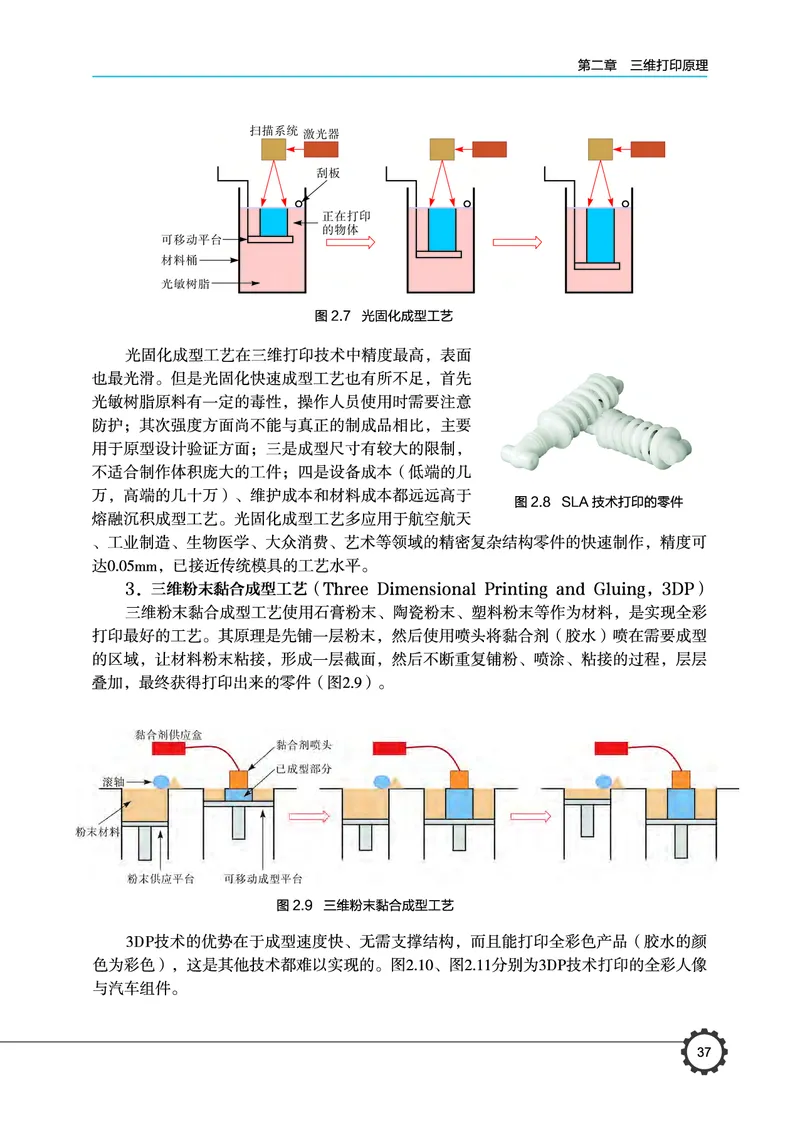 第二章　三维打印原理

扫描系统　激光器

刮板

正在打印的物体

可移动平台

材料桶

光敏树脂

图 2.7　光固化成型工艺

光固化成型工艺在三维打印技术中精度最高，表面也最光滑。但是光固化快速成型工艺也有所不足，首先光敏树脂原料有一定的毒性，操作人员使用时需要注意防护；其次强度方面尚不能与真正的制成品相比，主要用于原型设计验证方面；三是成型尺寸有较大的限制，不适合制作体积庞大的工件；四是设备成本（低端的几万，高端的几十万）、维护成本和材料成本都远远高于熔融沉积成型工艺。光固化成型工艺多应用于航空航天、工业制造、生物医学、大众消费、艺术等领域的精密复杂结构零件的快速制作，精度可达0.05mm，已接近传统模具的工艺水平。

图 2.8　SLA 技术打印的零件

3．三维粉末黏合成型工艺（Three Dimensional Printing and Gluing，3DP）

三维粉末黏合成型工艺使用石膏粉末、陶瓷粉末、塑料粉末等作为材料，是实现全彩打印最好的工艺。其原理是先铺一层粉末，然后使用喷头将黏合剂（胶水）喷在需要成型的区域，让材料粉末粘接，形成一层截面，然后不断重复铺粉、喷涂、粘接的过程，层层叠加，最终获得打印出来的零件（图2.9）。

黏合剂供应盒

黏合剂喷头

已成型部分

滚轴

粉末材料

粉末供应平台

可移动成型平台

图 2.9　三维粉末黏合成型工艺

3DP技术的优势在于成型速度快、无需支撑结构，而且能打印全彩色产品（胶水的颜色为彩色），这是其他技术都难以实现的。图2.10、图2.11分别为3DP技术打印的全彩人像与汽车组件。

37