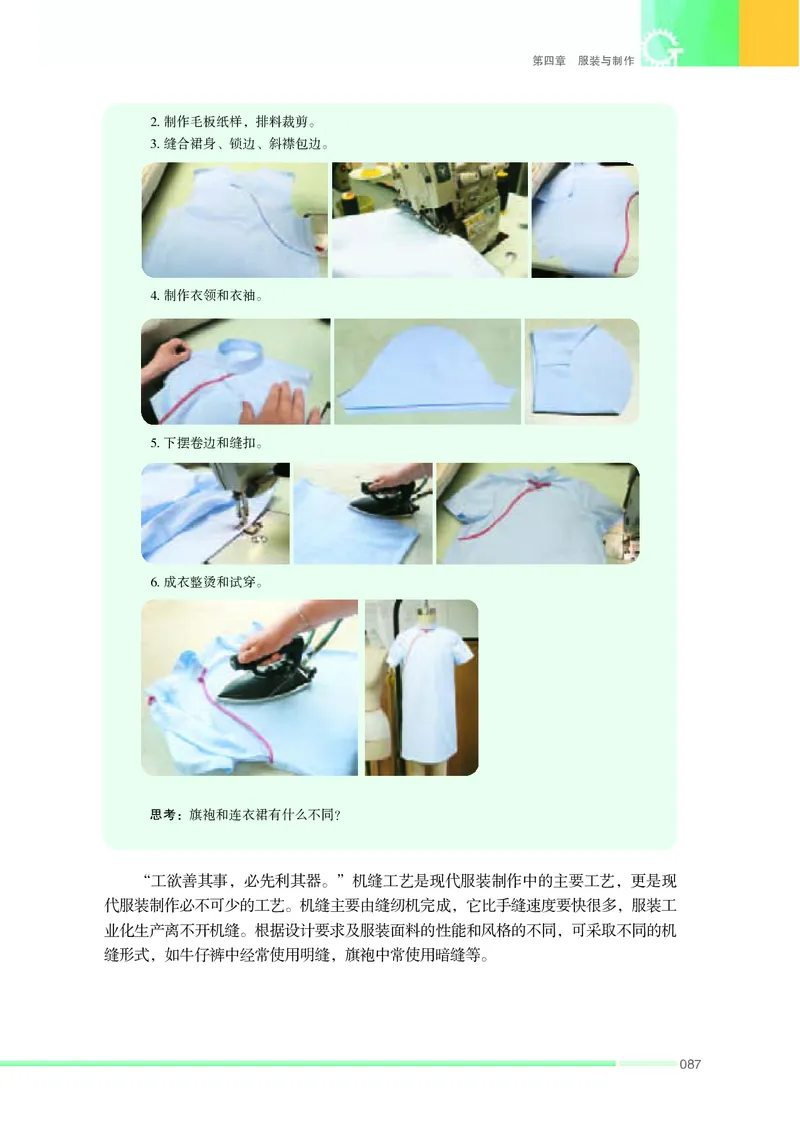 第四章　服装与制作

2. 制作毛板纸样，排料裁剪。
3. 缝合裙身、锁边、斜襟包边。

4. 制作衣领和衣袖。

5. 下摆卷边和缝扣。

6. 成衣整烫和试穿。

思考：旗袍和连衣裙有什么不同？

“工欲善其事，必先利其器。”机缝工艺是现代服装制作中的主要工艺，更是现代服装制作必不可少的工艺。机缝主要由缝纫机完成，它比手缝速度要快很多，服装工业化生产离不开机缝。根据设计要求及服装面料的性能和风格的不同，可采取不同的机缝形式，如牛仔裤中经常使用明缝，旗袍中常使用暗缝等。

087