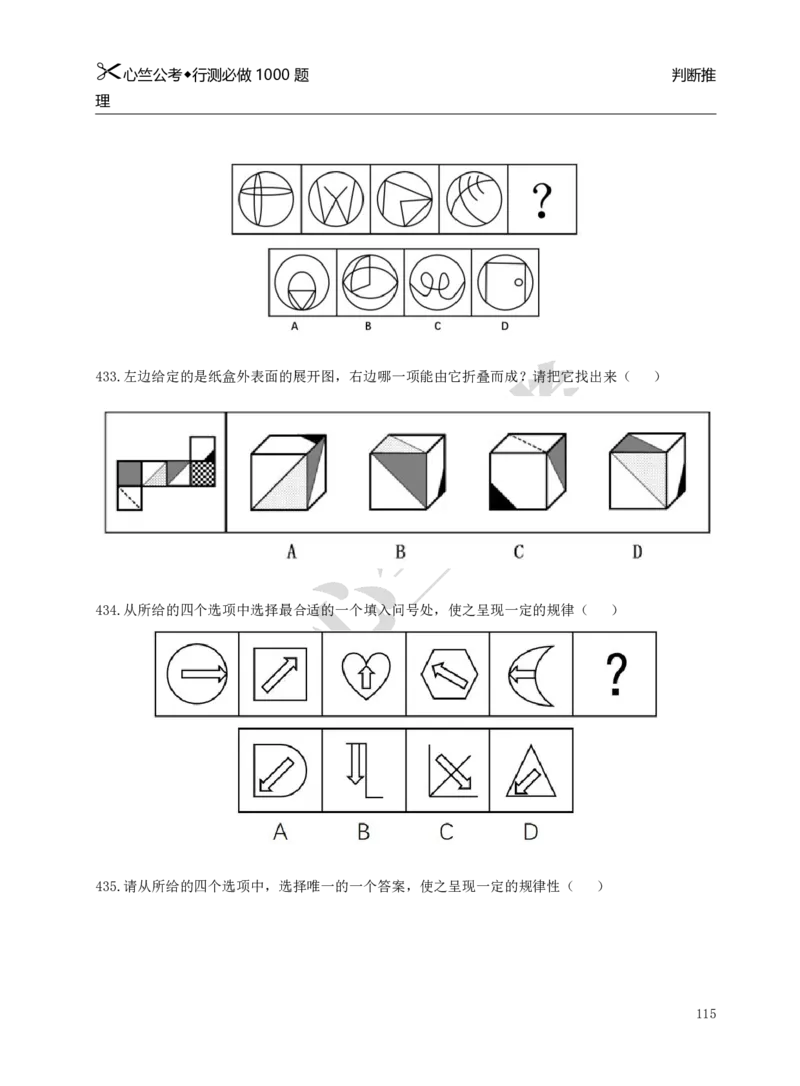 心竺公考◆行测必做 1000 题 判断推理

?

A B C D

433.左边给定的是纸盒外表面的展开图，右边哪一项能由它折叠而成？请把它找出来（　）

A B C D

434.从所给的四个选项中选择最合适的一个填入问号处，使之呈现一定的规律（　）

?

A B C D

435.请从所给的四个选项中，选择唯一的一个答案，使之呈现一定的规律性（　）

115