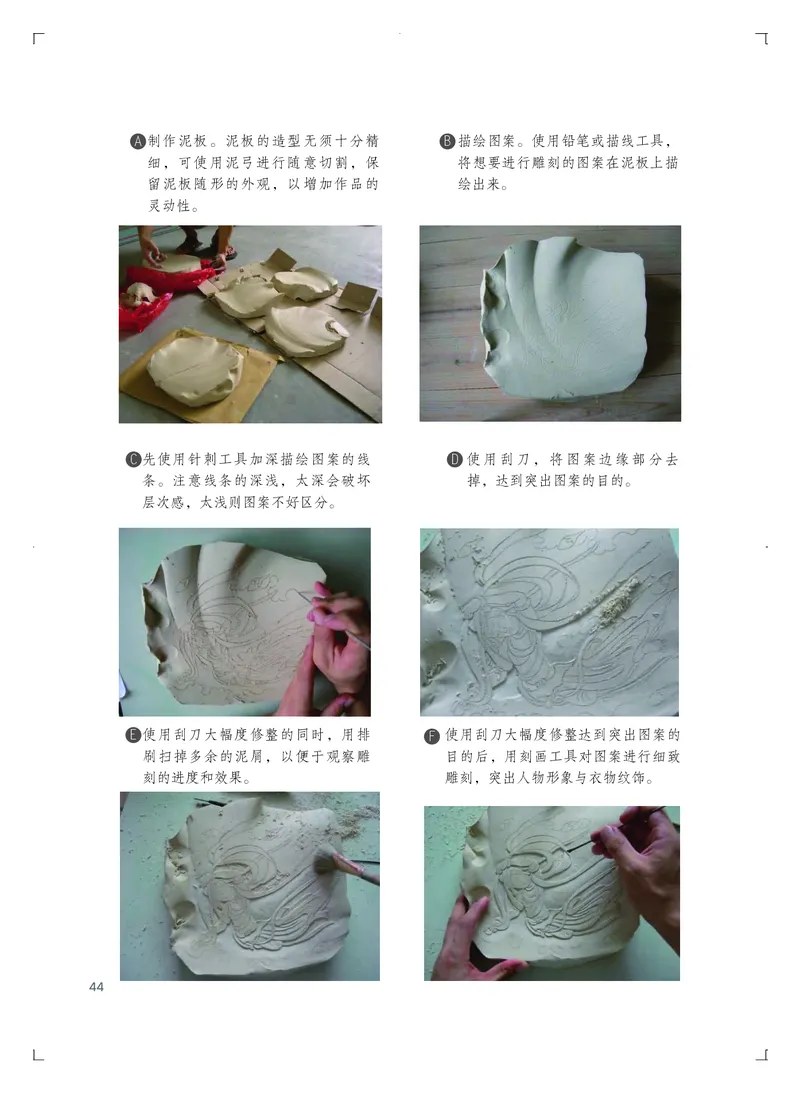 A 制作泥板。泥板的造型无须十分精细，可使用泥弓进行随意切割，保留泥板随形的外观，以增加作品的灵动性。

B 描绘图案。使用铅笔或描线工具，将想要进行雕刻的图案在泥板上描绘出来。

C 先使用针刺工具加深描绘图案的线条。注意线条的深浅，太深会破坏层次感，太浅则图案不好区分。

D 使用刮刀，将图案边缘部分去掉，达到突出图案的目的。

E 使用刮刀大幅度修整的同时，用排刷扫掉多余的泥屑，以便于观察雕刻的进度和效果。

F 使用刮刀大幅度修整达到突出图案的目的后，用刻画工具对图案进行细致雕刻，突出人物形象与衣物纹饰。

44