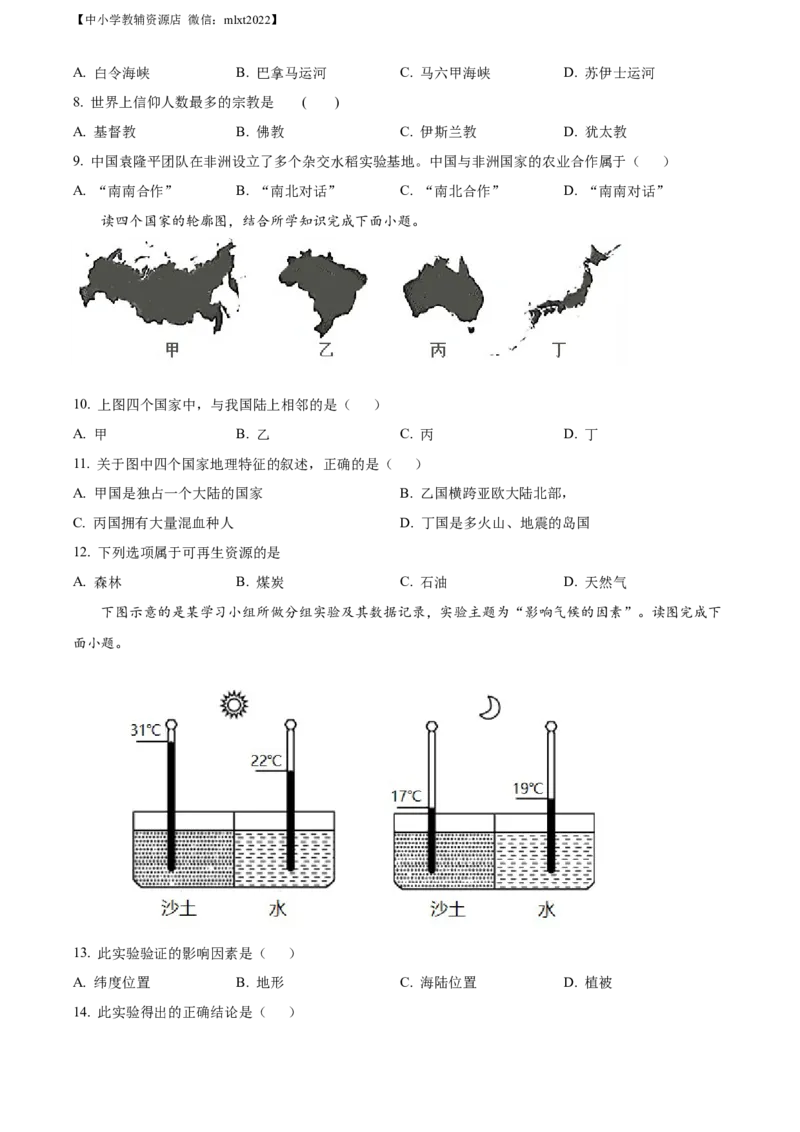 【中小学教辅资源店 微信：mlxt2022】

A. 白令海峡　　B. 巴拿马运河　　C. 马六甲海峡　　D. 苏伊士运河

8. 世界上信仰人数最多的宗教是　(　)

A. 基督教　　B. 佛教　　C. 伊斯兰教　　D. 犹太教

9. 中国袁隆平团队在非洲设立了多个杂交水稻实验基地。中国与非洲国家的农业合作属于（　）

A. “南南合作”　　B. “南北对话”　　C. “南北合作”　　D. “南南对话”

读四个国家的轮廓图，结合所学知识完成下面小题。

甲　乙　丙　丁

10. 上图四个国家中，与我国陆上相邻的是（　）

A. 甲　　B. 乙　　C. 丙　　D. 丁

11. 关于图中四个国家地理特征的叙述，正确的是（　）

A. 甲国是独占一个大陆的国家　　B. 乙国横跨亚欧大陆北部，

C. 丙国拥有大量混血种人　　D. 丁国是多火山、地震的岛国

12. 下列选项属于可再生资源的是

A. 森林　　B. 煤炭　　C. 石油　　D. 天然气

下图示意的是某学习小组所做分组实验及其数据记录，实验主题为“影响气候的因素”。读图完成下面小题。

31℃　22℃　17℃　19℃

沙土　水　沙土　水

13. 此实验验证的影响因素是（　）

A. 纬度位置　　B. 地形　　C. 海陆位置　　D. 植被

14. 此实验得出的正确结论是（　）