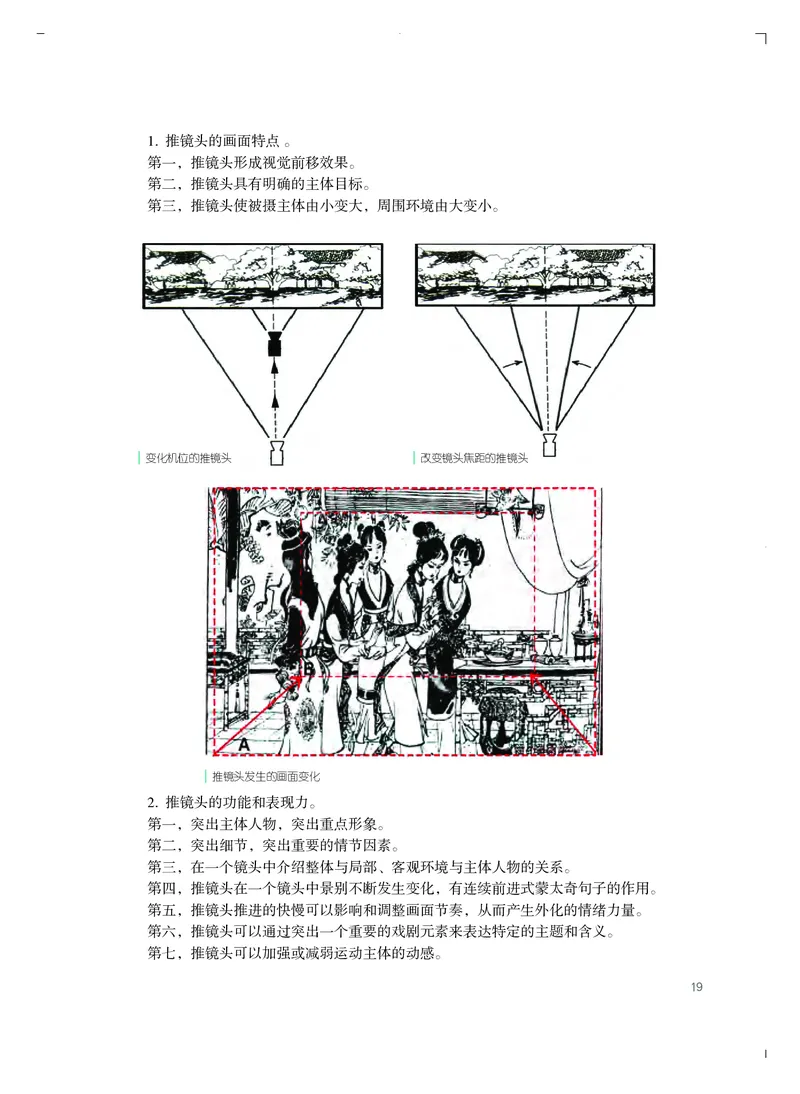 1. 推镜头的画面特点 。
第一，推镜头形成视觉前移效果。
第二，推镜头具有明确的主体目标。
第三，推镜头使被摄主体由小变大，周围环境由大变小。

变化机位的推镜头

改变镜头焦距的推镜头

A

推镜头发生的画面变化

2. 推镜头的功能和表现力。
第一，突出主体人物，突出重点形象。
第二，突出细节，突出重要的情节因素。
第三，在一个镜头中介绍整体与局部、客观环境与主体人物的关系。
第四，推镜头在一个镜头中景别不断发生变化，有连续前进式蒙太奇句子的作用。
第五，推镜头推进的快慢可以影响和调整画面节奏，从而产生外化的情绪力量。
第六，推镜头可以通过突出一个重要的戏剧元素来表达特定的主题和含义。
第七，推镜头可以加强或减弱运动主体的动感。

19