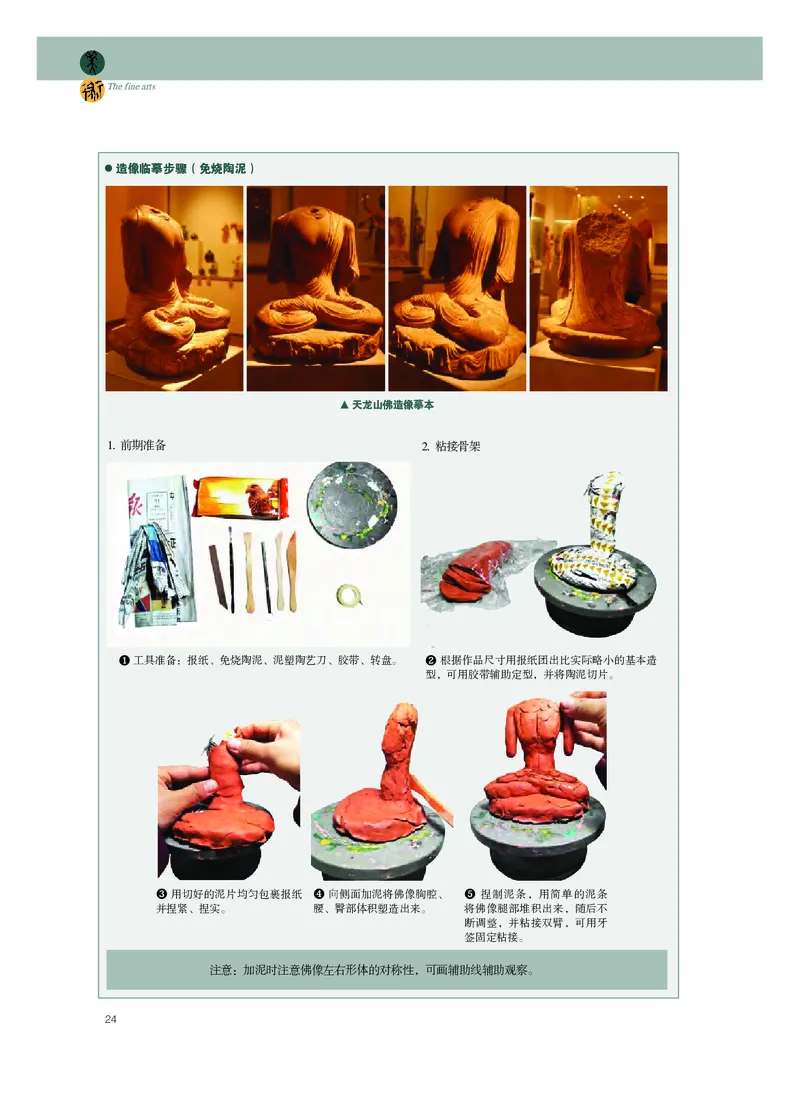 美术
The fine arts

● 造像临摹步骤（免烧陶泥）

▲ 天龙山佛造像摹本

1. 前期准备

2. 粘接骨架

❶ 工具准备：报纸、免烧陶泥、泥塑陶艺刀、胶带、转盘。

❷ 根据作品尺寸用报纸团出比实际略小的基本造型，可用胶带辅助定型，并将陶泥切片。

❸ 用切好的泥片均匀包裹报纸并捏紧、捏实。

❹ 向侧面加泥将佛像胸腔、腰、臀部体积塑造出来。

❺ 捏制泥条，用简单的泥条将佛像腿部堆积出来，随后不断调整，并粘接双臂，可用牙签固定粘接。

注意：加泥时注意佛像左右形体的对称性，可画辅助线辅助观察。

24