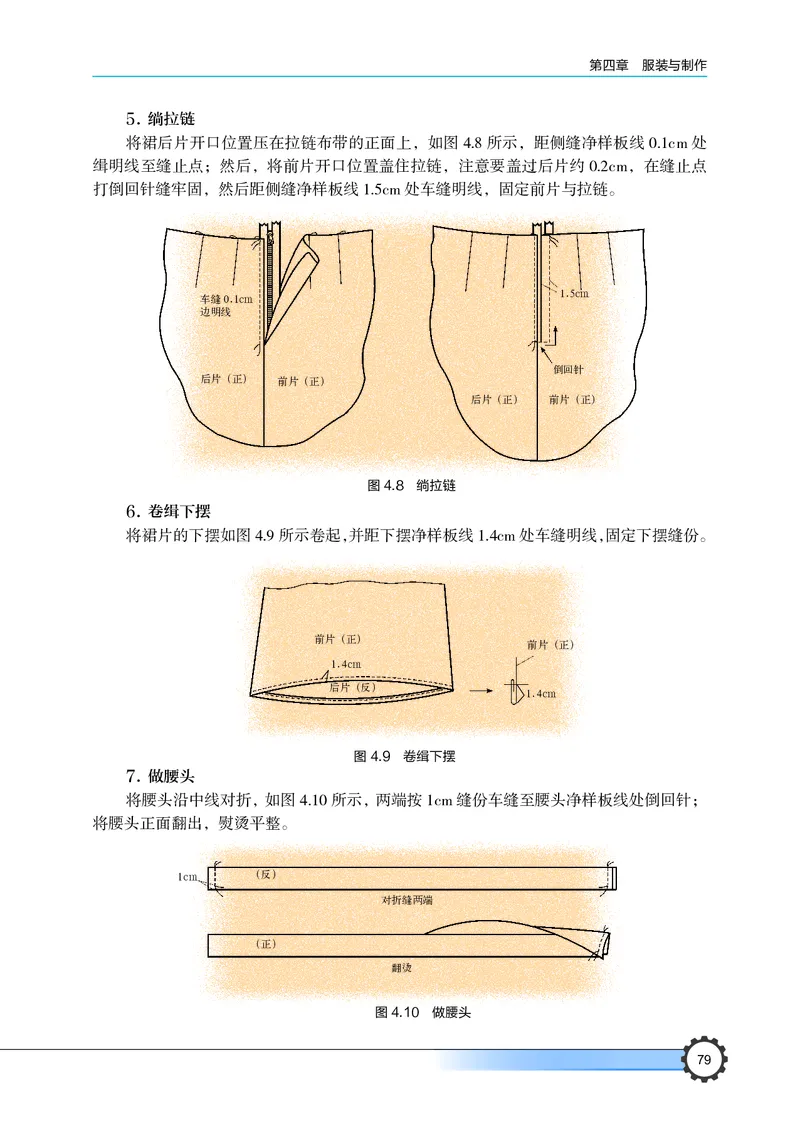 第四章　服装与制作

5. 绱拉链

将裙后片开口位置压在拉链布带的正面上，如图 4.8 所示，距侧缝净样板线 0.1cm 处缉明线至缝止点；然后，将前片开口位置盖住拉链，注意要盖过后片约 0.2cm，在缝止点打倒回针缝牢固，然后距侧缝净样板线 1.5cm 处车缝明线，固定前片与拉链。

车缝 0.1cm 边明线

后片（正）

前片（正）

1.5cm

倒回针

后片（正）

前片（正）

图 4.8　绱拉链

6. 卷缉下摆

将裙片的下摆如图 4.9 所示卷起，并距下摆净样板线 1.4cm 处车缝明线，固定下摆缝份。

前片（正）

1.4cm

后片（反）

前片（正）

1.4cm

图 4.9　卷缉下摆

7. 做腰头

将腰头沿中线对折，如图 4.10 所示，两端按 1cm 缝份车缝至腰头净样板线处倒回针；将腰头正面翻出，熨烫平整。

1cm

（反）

对折缝两端

（正）

翻烫

图 4.10　做腰头

79