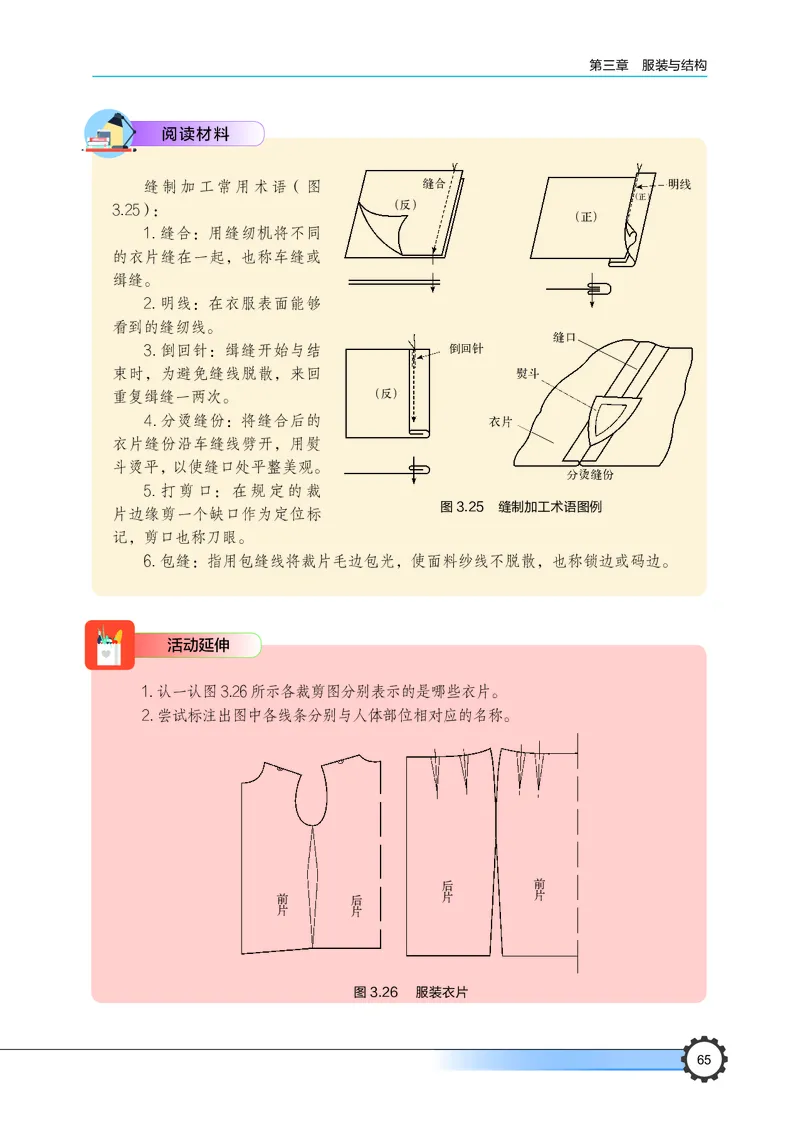 第三章　服装与结构

阅读材料

缝制加工常用术语（图3.25）：

1. 缝合：用缝纫机将不同的衣片缝在一起，也称车缝或缉缝。

2. 明线：在衣服表面能够看到的缝纫线。

3. 倒回针：缉缝开始与结束时，为避免缝线脱散，来回重复缉缝一两次。

4. 分烫缝份：将缝合后的衣片缝份沿车缝线劈开，用熨斗烫平，以使缝口处平整美观。

5. 打剪口：在规定的裁片边缘剪一个缺口作为定位标记，剪口也称刀眼。

6. 包缝：指用包缝线将裁片毛边包光，使面料纱线不脱散，也称锁边或码边。

缝合
（反）
明线
（正）
（正）
倒回针
（反）
缝口
熨斗
衣片
分烫缝份

图 3.25　缝制加工术语图例

活动延伸

1. 认一认图 3.26 所示各裁剪图分别表示的是哪些衣片。

2. 尝试标注出图中各线条分别与人体部位相对应的名称。

前片
后片
后片
前片

图 3.26　服装衣片

65