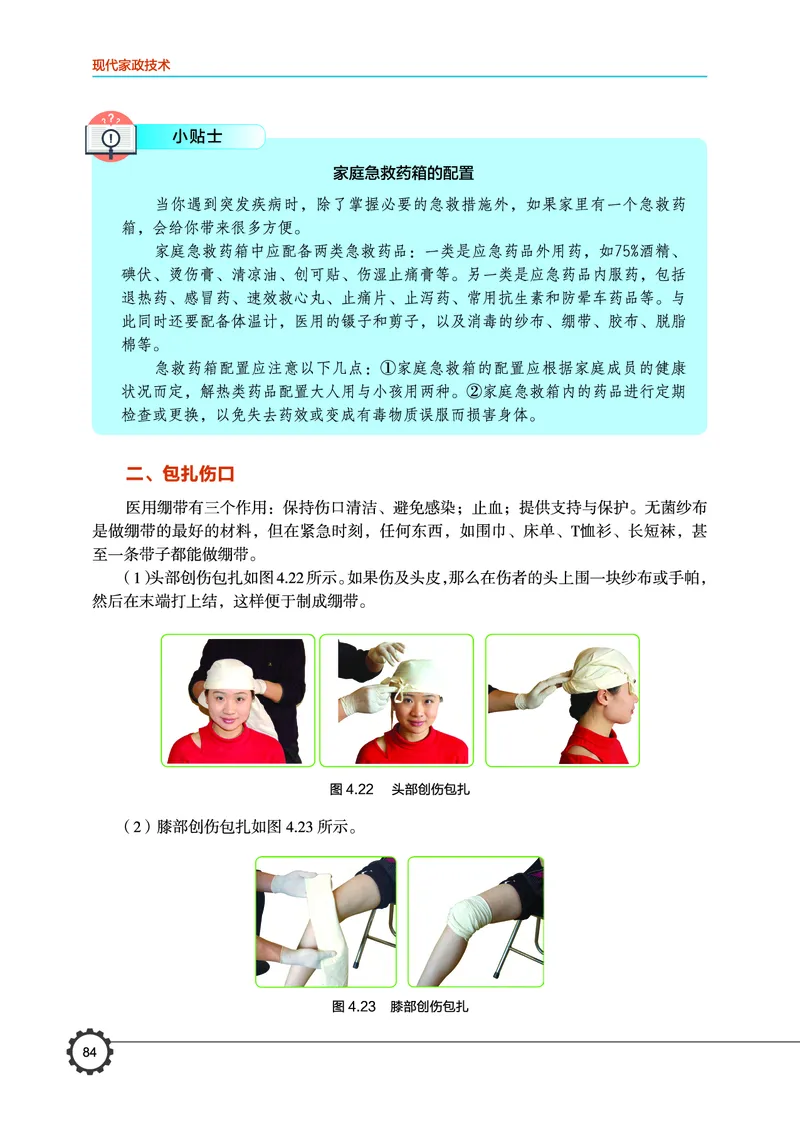 现代家政技术

小贴士

家庭急救药箱的配置

当你遇到突发疾病时，除了掌握必要的急救措施外，如果家里有一个急救药箱，会给你带来很多方便。

家庭急救药箱中应配备两类急救药品：一类是应急药品外用药，如75%酒精、碘伏、烫伤膏、清凉油、创可贴、伤湿止痛膏等。另一类是应急药品内服药，包括退热药、感冒药、速效救心丸、止痛片、止泻药、常用抗生素和防晕车药品等。与此同时还要配备体温计，医用的镊子和剪子，以及消毒的纱布、绷带、胶布、脱脂棉等。

急救药箱配置应注意以下几点：①家庭急救箱的配置应根据家庭成员的健康状况而定，解热类药品配置大人用与小孩用两种。②家庭急救箱内的药品进行定期检查或更换，以免失去药效或变成有毒物质误服而损害身体。

二、包扎伤口

医用绷带有三个作用：保持伤口清洁、避免感染；止血；提供支持与保护。无菌纱布是做绷带的最好的材料，但在紧急时刻，任何东西，如围巾、床单、T恤衫、长短袜，甚至一条带子都能做绷带。

（1）头部创伤包扎如图4.22所示。如果伤及头皮，那么在伤者的头上围一块纱布或手帕，然后在末端打上结，这样便于制成绷带。

图 4.22　头部创伤包扎

（2）膝部创伤包扎如图 4.23 所示。

图 4.23　膝部创伤包扎

84