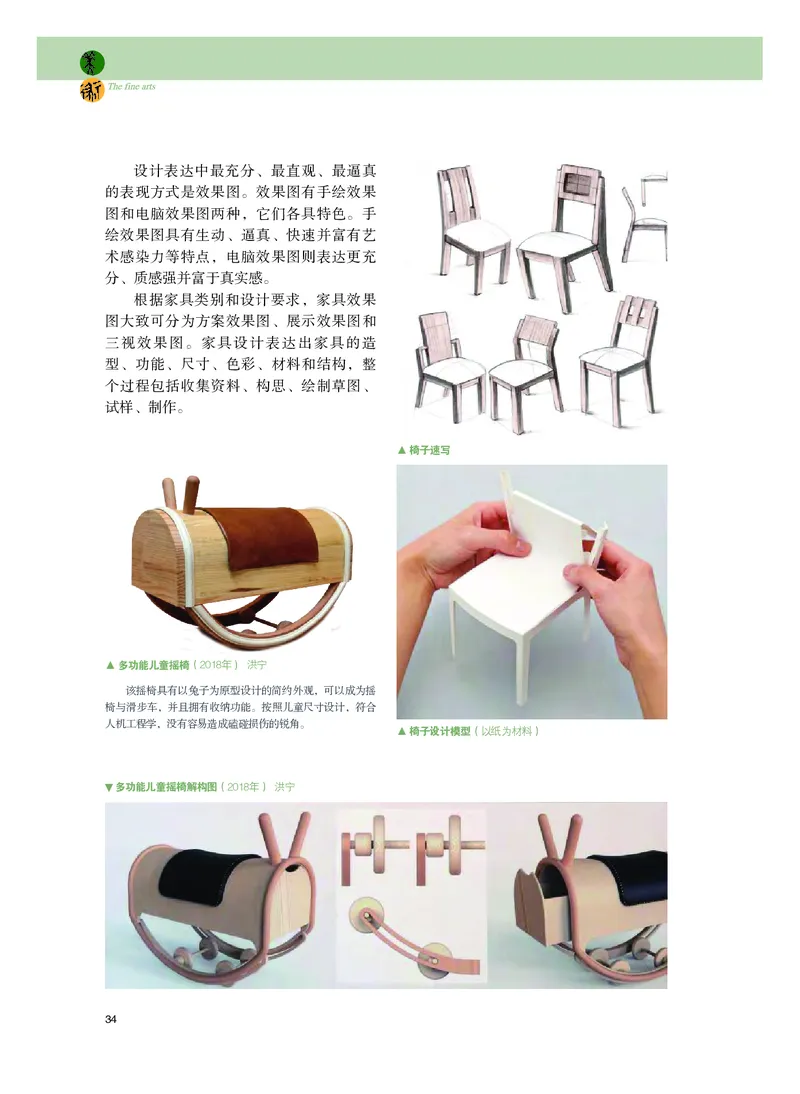 美术
The fine arts

设计表达中最充分、最直观、最逼真的表现方式是效果图。效果图有手绘效果图和电脑效果图两种，它们各具特色。手绘效果图具有生动、逼真、快速并富有艺术感染力等特点，电脑效果图则表达更充分、质感强并富于真实感。

根据家具类别和设计要求，家具效果图大致可分为方案效果图、展示效果图和三视效果图。家具设计表达出家具的造型、功能、尺寸、色彩、材料和结构，整个过程包括收集资料、构思、绘制草图、试样、制作。

▲ 椅子速写

▲ 多功能儿童摇椅（2018年） 洪宁

该摇椅具有以兔子为原型设计的简约外观，可以成为摇椅与滑步车，并且拥有收纳功能。按照儿童尺寸设计，符合人机工程学，没有容易造成磕碰损伤的锐角。

▲ 椅子设计模型（以纸为材料）

▼ 多功能儿童摇椅解构图（2018年） 洪宁

34