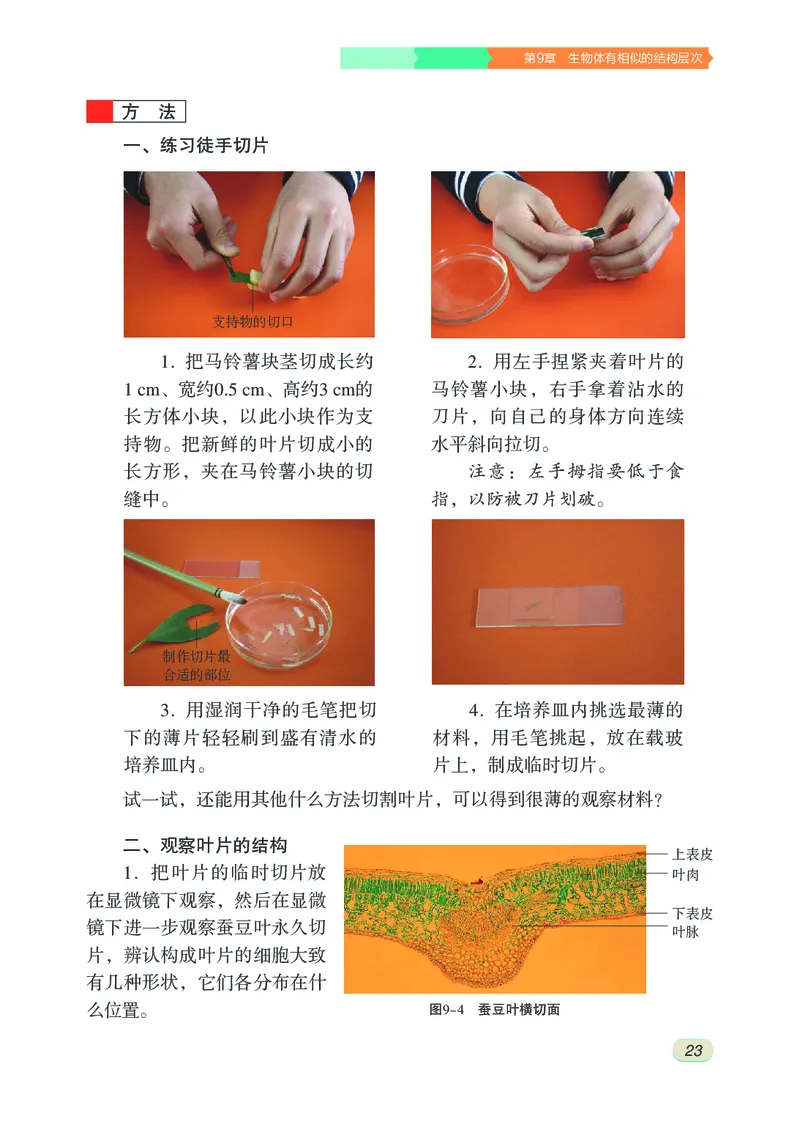 第9章　生物体有相似的结构层次

方　法

一、练习徒手切片

支持物的切口

1. 把马铃薯块茎切成长约1 cm、宽约0.5 cm、高约3 cm的长方体小块，以此小块作为支持物。把新鲜的叶片切成小的长方形，夹在马铃薯小块的切缝中。

2. 用左手捏紧夹着叶片的马铃薯小块，右手拿着沾水的刀片，向自己的身体方向连续水平斜向拉切。

注意：左手拇指要低于食指，以防被刀片划破。

制作切片最合适的部位

3. 用湿润干净的毛笔把切下的薄片轻轻刷到盛有清水的培养皿内。

4. 在培养皿内挑选最薄的材料，用毛笔挑起，放在载玻片上，制成临时切片。

试一试，还能用其他什么方法切割叶片，可以得到很薄的观察材料？

二、观察叶片的结构

1. 把叶片的临时切片放在显微镜下观察，然后在显微镜下进一步观察蚕豆叶永久切片，辨认构成叶片的细胞大致有几种形状，它们各分布在什么位置。

上表皮
叶肉
下表皮
叶脉

图9-4　蚕豆叶横切面

23