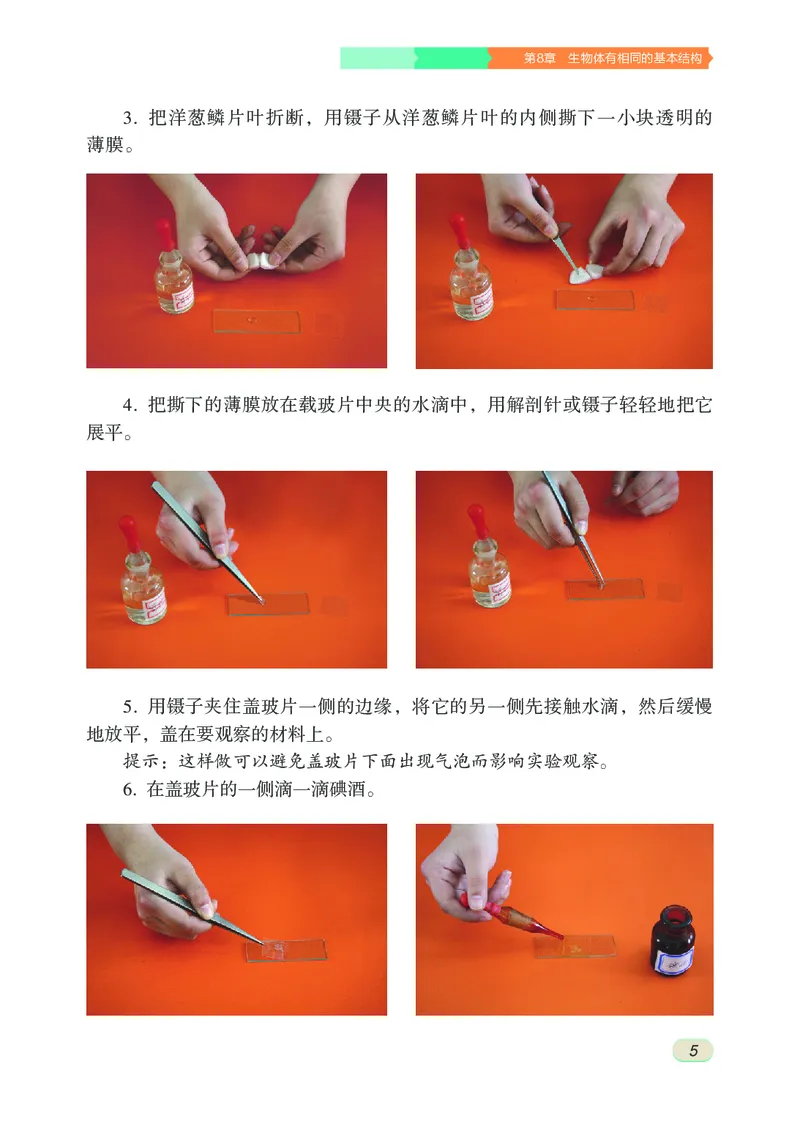 第8章　生物体有相同的基本结构

3. 把洋葱鳞片叶折断，用镊子从洋葱鳞片叶的内侧撕下一小块透明的薄膜。

4. 把撕下的薄膜放在载玻片中央的水滴中，用解剖针或镊子轻轻地把它展平。

5. 用镊子夹住盖玻片一侧的边缘，将它的另一侧先接触水滴，然后缓慢地放平，盖在要观察的材料上。

提示：这样做可以避免盖玻片下面出现气泡而影响实验观察。

6. 在盖玻片的一侧滴一滴碘酒。

5