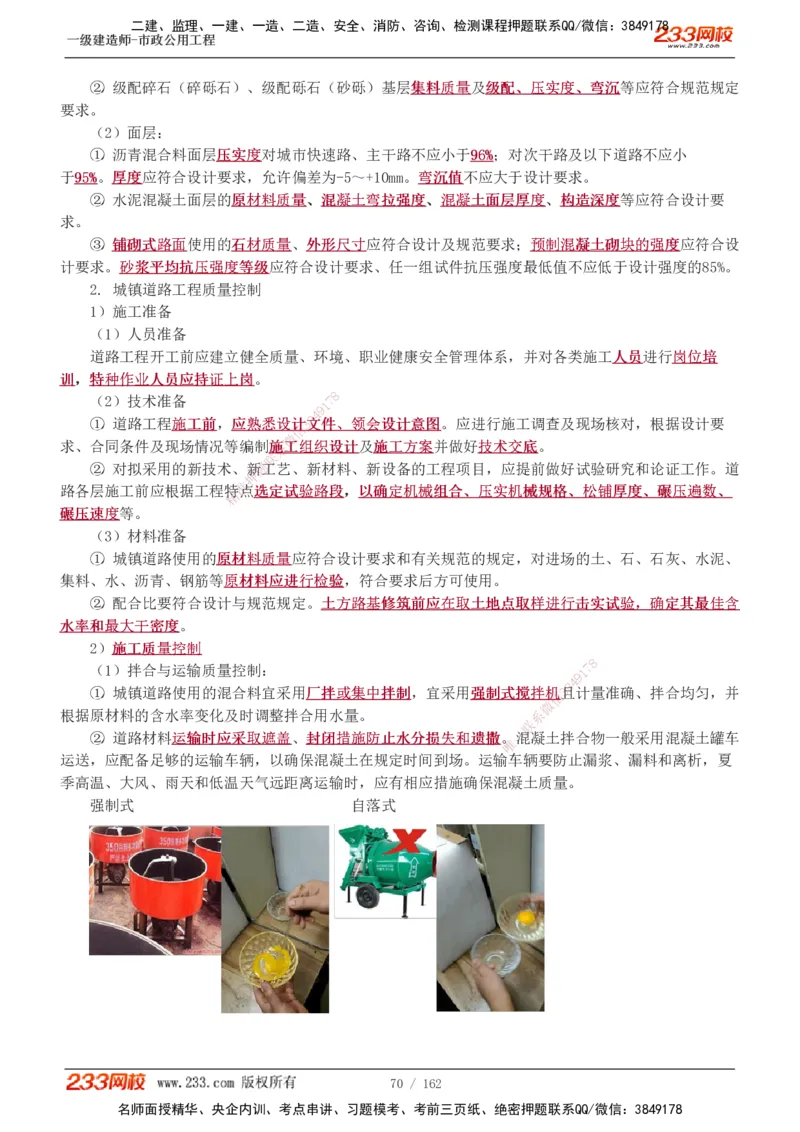 二建、监理、一建、一造、二造、安全、消防、咨询、检测课程押题联系QQ/微信：3849178
一级建造师-市政公用工程
233网校 www.233.com

② 级配碎石（碎砾石）、级配砾石（砂砾）基层集料质量及级配、压实度、弯沉等应符合规范规定要求。

（2）面层：

① 沥青混合料面层压实度对城市快速路、主干路不应小于96%；对次干路及以下道路不应小于95%。厚度应符合设计要求，允许偏差为-5～+10mm。弯沉值不应大于设计要求。

② 水泥混凝土面层的原材料质量、混凝土弯拉强度、混凝土面层厚度、构造深度等应符合设计要求。

③ 铺砌式路面使用的石材质量、外形尺寸应符合设计及规范要求；预制混凝土砌块的强度应符合设计要求。砂浆平均抗压强度等级应符合设计要求、任一组试件抗压强度最低值不应低于设计强度的85%。

2. 城镇道路工程质量控制

1）施工准备

（1）人员准备

道路工程开工前应建立健全质量、环境、职业健康安全管理体系，并对各类施工人员进行岗位培训，特种作业人员应持证上岗。

（2）技术准备

① 道路工程施工前，应熟悉设计文件、领会设计意图。应进行施工调查及现场核对，根据设计要求、合同条件及现场情况等编制施工组织设计及施工方案并做好技术交底。

② 对拟采用的新技术、新工艺、新材料、新设备的工程项目，应提前做好试验研究和论证工作。道路各层施工前应根据工程特点选定试验路段，以确定机械组合、压实机械规格、松铺厚度、碾压遍数、碾压速度等。

（3）材料准备

① 城镇道路使用的原材料质量应符合设计要求和有关规范的规定，对进场的土、石、石灰、水泥、集料、水、沥青、钢筋等原材料应进行检验，符合要求后方可使用。

② 配合比要符合设计与规范规定。土方路基修筑前应在取土地点取样进行击实试验，确定其最佳含水率和最大干密度。

2）施工质量控制

（1）拌合与运输质量控制：

① 城镇道路使用的混合料宜采用厂拌或集中拌制，宜采用强制式搅拌机且计量准确、拌合均匀，并根据原材料的含水率变化及时调整拌合用水量。

② 道路材料运输时应采取遮盖、封闭措施防止水分损失和遗撒。混凝土拌合物一般采用混凝土罐车运送，应配备足够的运输车辆，以确保混凝土在规定时间到场。运输车辆要防止漏浆、漏料和离析，夏季高温、大风、雨天和低温天气远距离运输时，应有相应措施确保混凝土质量。

强制式　　自落式

233网校 www.233.com 版权所有　70 / 162

名师面授精华、央企内训、考点串讲、习题模考、考前三页纸、绝密押题联系QQ/微信：3849178