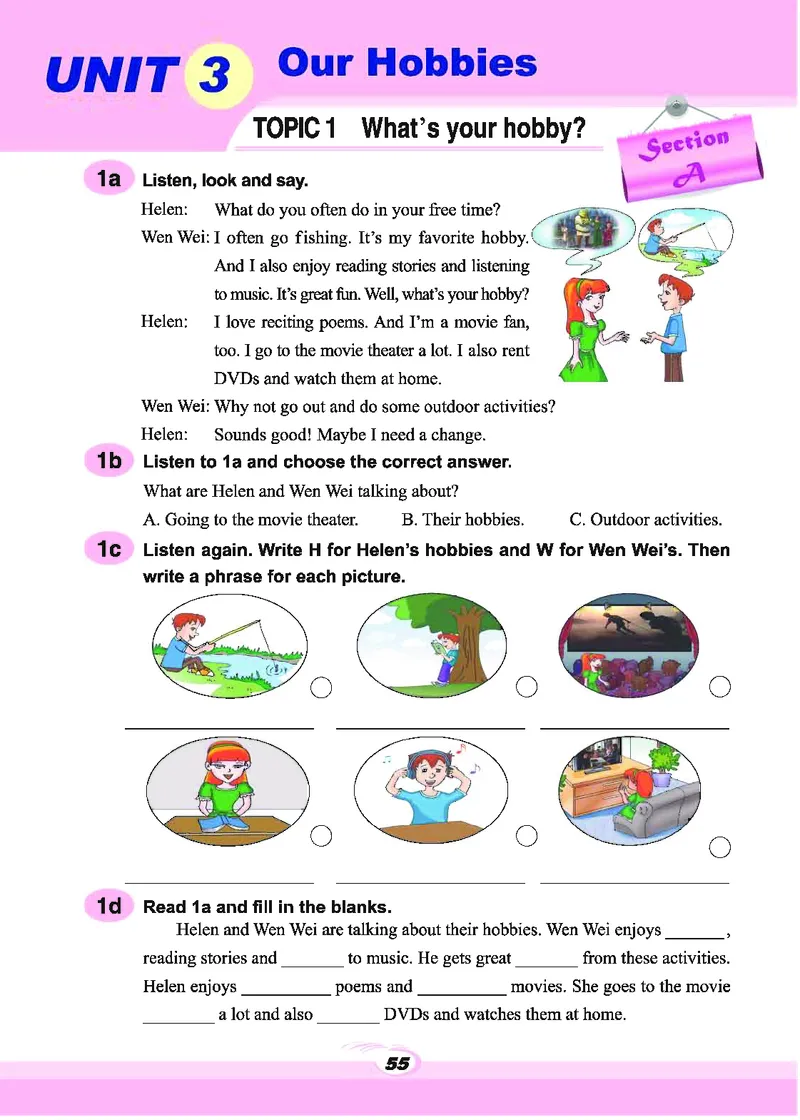 UNIT 3 Our Hobbies

TOPIC 1 What's your hobby?

Section A

1a Listen, look and say.

Helen: What do you often do in your free time?

Wen Wei: I often go fishing. It's my favorite hobby. And I also enjoy reading stories and listening to music. It's great fun. Well, what's your hobby?

Helen: I love reciting poems. And I'm a movie fan, too. I go to the movie theater a lot. I also rent DVDs and watch them at home.

Wen Wei: Why not go out and do some outdoor activities?

Helen: Sounds good! Maybe I need a change.

1b Listen to 1a and choose the correct answer.

What are Helen and Wen Wei talking about?

A. Going to the movie theater. B. Their hobbies. C. Outdoor activities.

1c Listen again. Write H for Helen's hobbies and W for Wen Wei's. Then write a phrase for each picture.

1d Read 1a and fill in the blanks.

Helen and Wen Wei are talking about their hobbies. Wen Wei enjoys ______, reading stories and ______ to music. He gets great ______ from these activities. Helen enjoys ______ poems and ______ movies. She goes to the movie ______ a lot and also ______ DVDs and watches them at home.

55