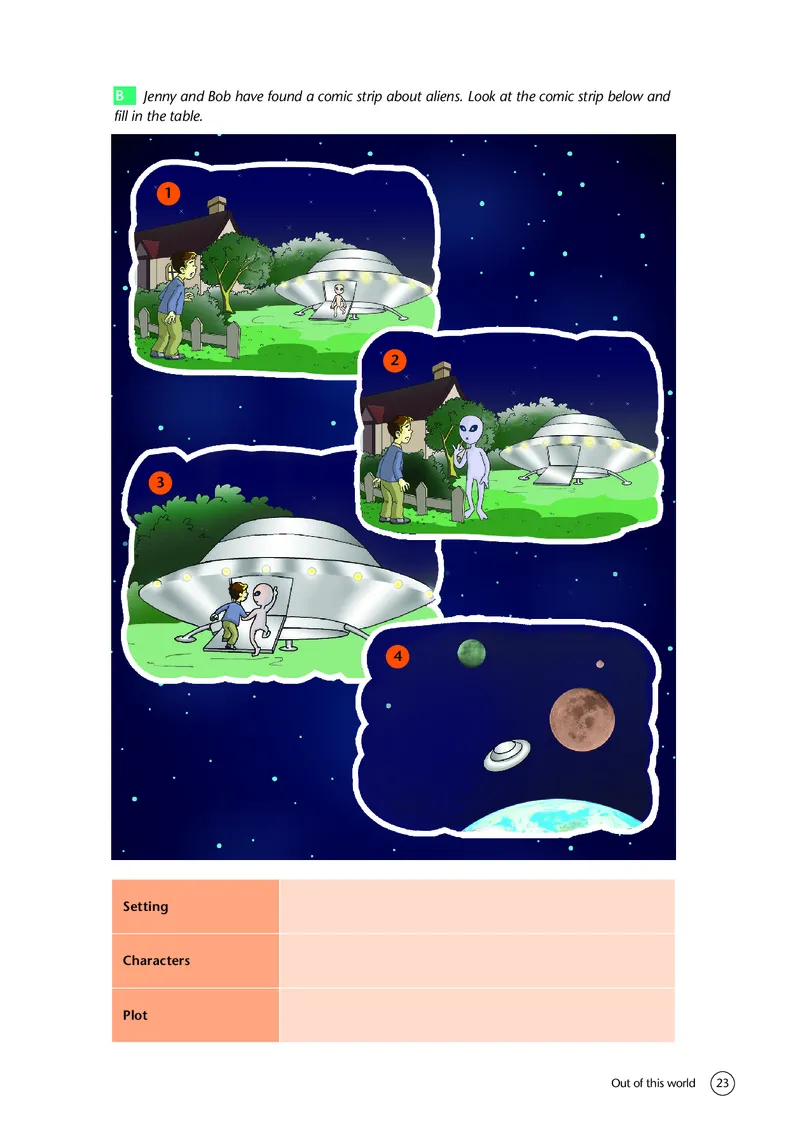 B Jenny and Bob have found a comic strip about aliens. Look at the comic strip below and fill in the table.

1

2

3

4

| Setting | |
|---|---|
| Characters | |
| Plot | |

Out of this world 23