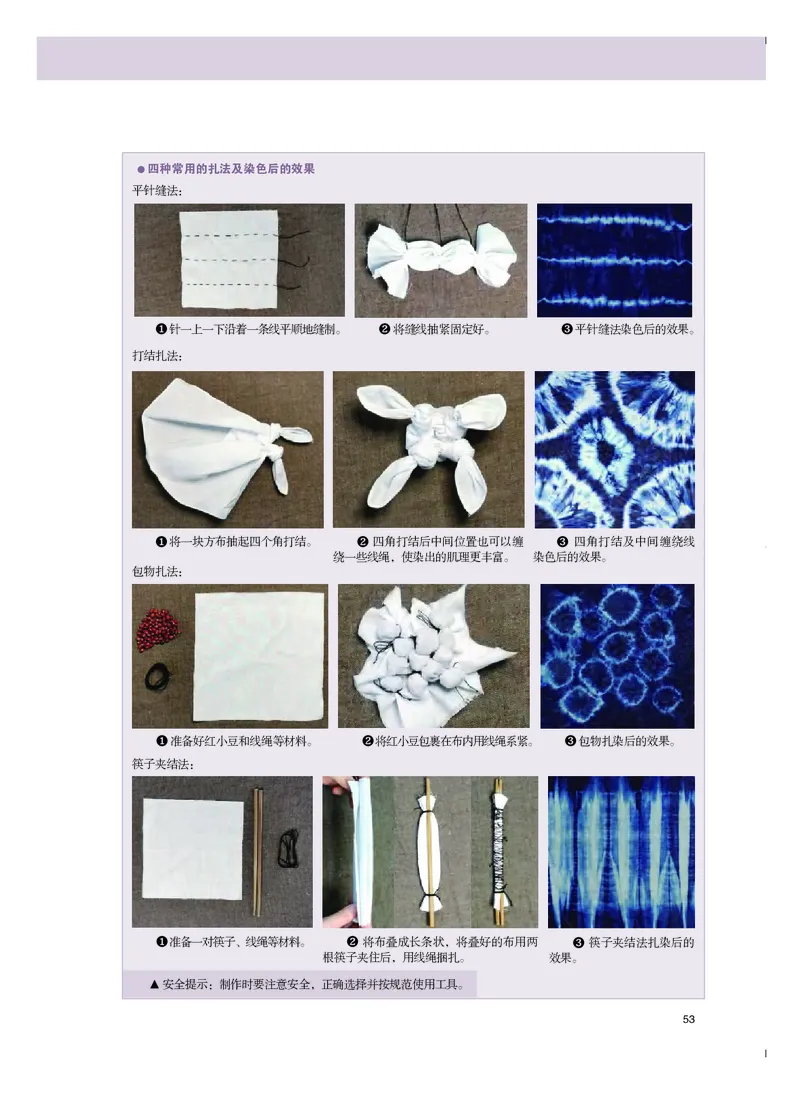 ● 四种常用的扎法及染色后的效果

平针缝法：

❶ 针一上一下沿着一条线平顺地缝制。

❷ 将缝线抽紧固定好。

❸ 平针缝法染色后的效果。

打结扎法：

❶ 将一块方布抽起四个角打结。

❷ 四角打结后中间位置也可以缠绕一些线绳，使染出的肌理更丰富。

❸ 四角打结及中间缠绕线染色后的效果。

包物扎法：

❶ 准备好红小豆和线绳等材料。

❷ 将红小豆包裹在布内用线绳系紧。

❸ 包物扎染后的效果。

筷子夹结法：

❶ 准备一对筷子、线绳等材料。

❷ 将布叠成长条状，将叠好的布用两根筷子夹住后，用线绳捆扎。

❸ 筷子夹结法扎染后的效果。

▲ 安全提示：制作时要注意安全，正确选择并按规范使用工具。

53