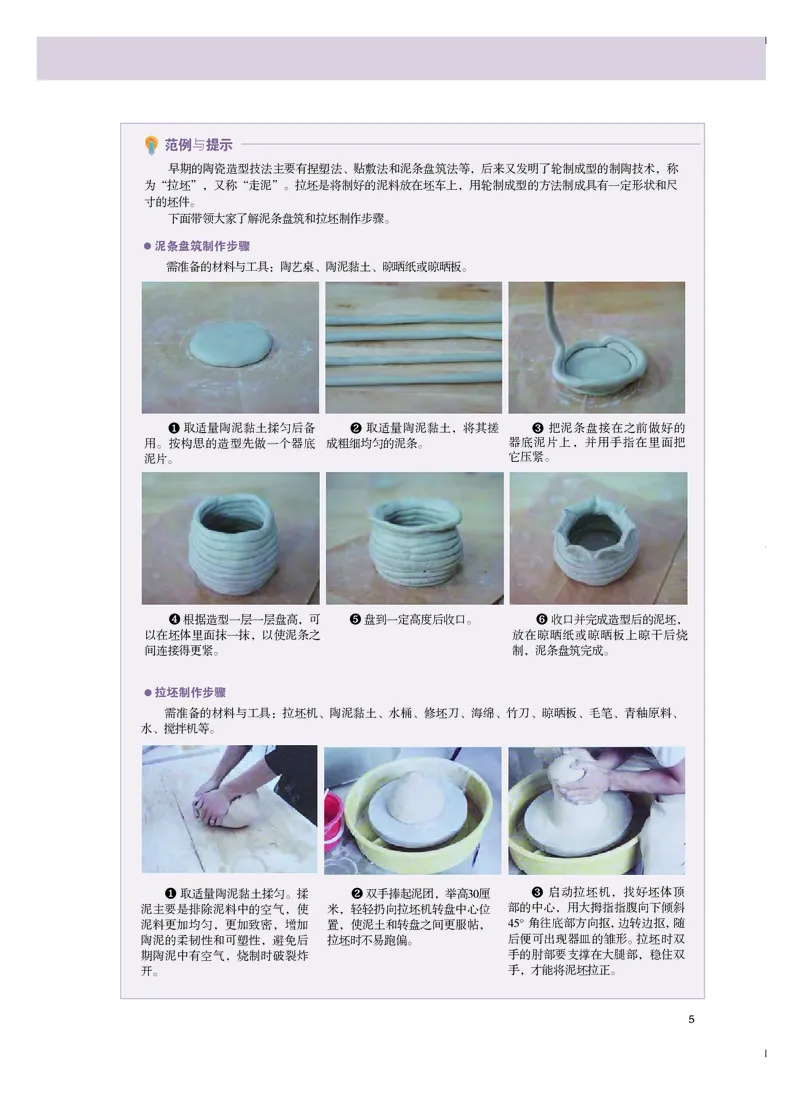 范例与提示

早期的陶瓷造型技法主要有捏塑法、贴敷法和泥条盘筑法等，后来又发明了轮制成型的制陶技术，称为“拉坯”，又称“走泥”。拉坯是将制好的泥料放在坯车上，用轮制成型的方法制成具有一定形状和尺寸的坯件。

下面带领大家了解泥条盘筑和拉坯制作步骤。

● 泥条盘筑制作步骤

需准备的材料与工具：陶艺桌、陶泥黏土、晾晒纸或晾晒板。

❶ 取适量陶泥黏土揉匀后备用。按构思的造型先做一个器底泥片。

❷ 取适量陶泥黏土，将其搓成粗细均匀的泥条。

❸ 把泥条盘接在之前做好的器底泥片上，并用手指在里面把它压紧。

❹ 根据造型一层一层盘高，可以在坯体里面抹一抹，以使泥条之间连接得更紧。

❺ 盘到一定高度后收口。

❻ 收口并完成造型后的泥坯，放在晾晒纸或晾晒板上晾干后烧制，泥条盘筑完成。

● 拉坯制作步骤

需准备的材料与工具：拉坯机、陶泥黏土、水桶、修坯刀、海绵、竹刀、晾晒板、毛笔、青釉原料、水、搅拌机等。

❶ 取适量陶泥黏土揉匀。揉泥主要是排除泥料中的空气，使泥料更加均匀，更加致密，增加陶泥的柔韧性和可塑性，避免后期陶泥中有空气，烧制时破裂炸开。

❷ 双手捧起泥团，举高30厘米，轻轻扔向拉坯机转盘中心位置，使泥土和转盘之间更服帖，拉坯时不易跑偏。

❸ 启动拉坯机，找好坯体顶部的中心，用大拇指指腹向下倾斜45° 角往底部方向抠，边转边抠，随后便可出现器皿的雏形。拉坯时双手的肘部要支撑在大腿部，稳住双手，才能将泥坯拉正。

5