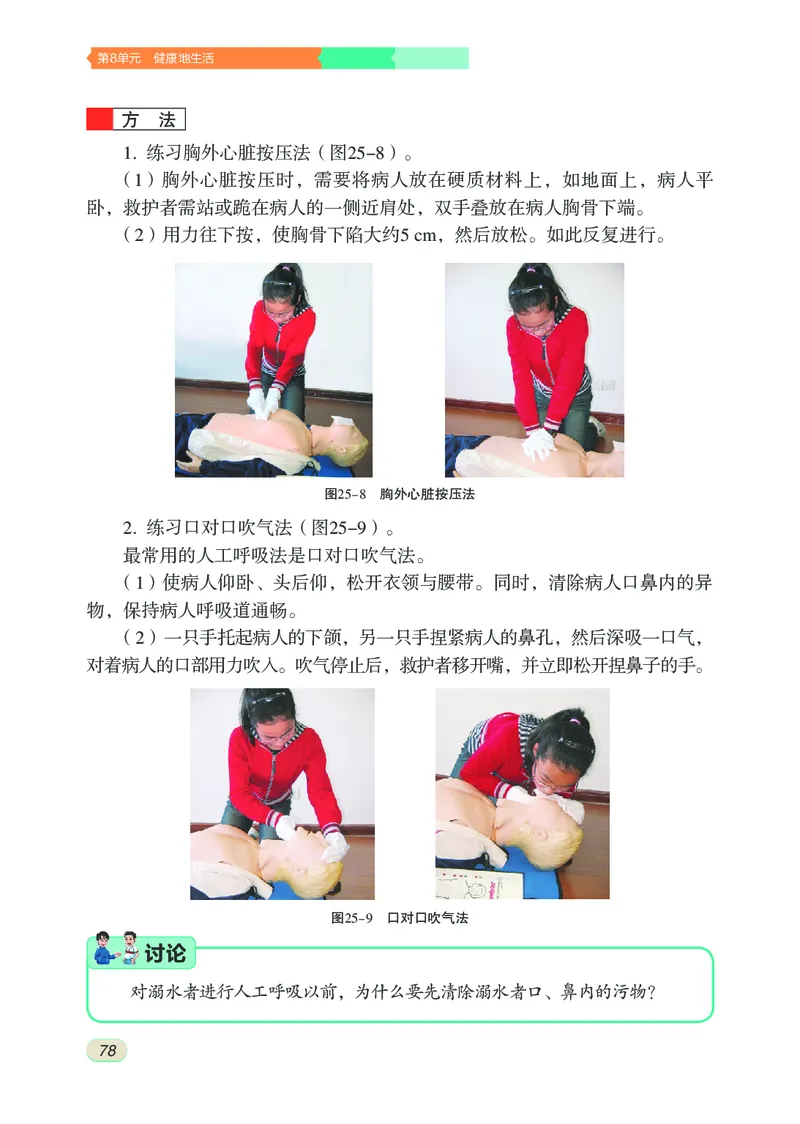 第8单元　健康地生活

方　法

1. 练习胸外心脏按压法（图25-8）。

（1）胸外心脏按压时，需要将病人放在硬质材料上，如地面上，病人平卧，救护者需站或跪在病人的一侧近肩处，双手叠放在病人胸骨下端。

（2）用力往下按，使胸骨下陷大约5 cm，然后放松。如此反复进行。

图25-8　胸外心脏按压法

2. 练习口对口吹气法（图25-9）。

最常用的人工呼吸法是口对口吹气法。

（1）使病人仰卧、头后仰，松开衣领与腰带。同时，清除病人口鼻内的异物，保持病人呼吸道通畅。

（2）一只手托起病人的下颌，另一只手捏紧病人的鼻孔，然后深吸一口气，对着病人的口部用力吹入。吹气停止后，救护者移开嘴，并立即松开捏鼻子的手。

图25-9　口对口吹气法

讨论

对溺水者进行人工呼吸以前，为什么要先清除溺水者口、鼻内的污物？

78