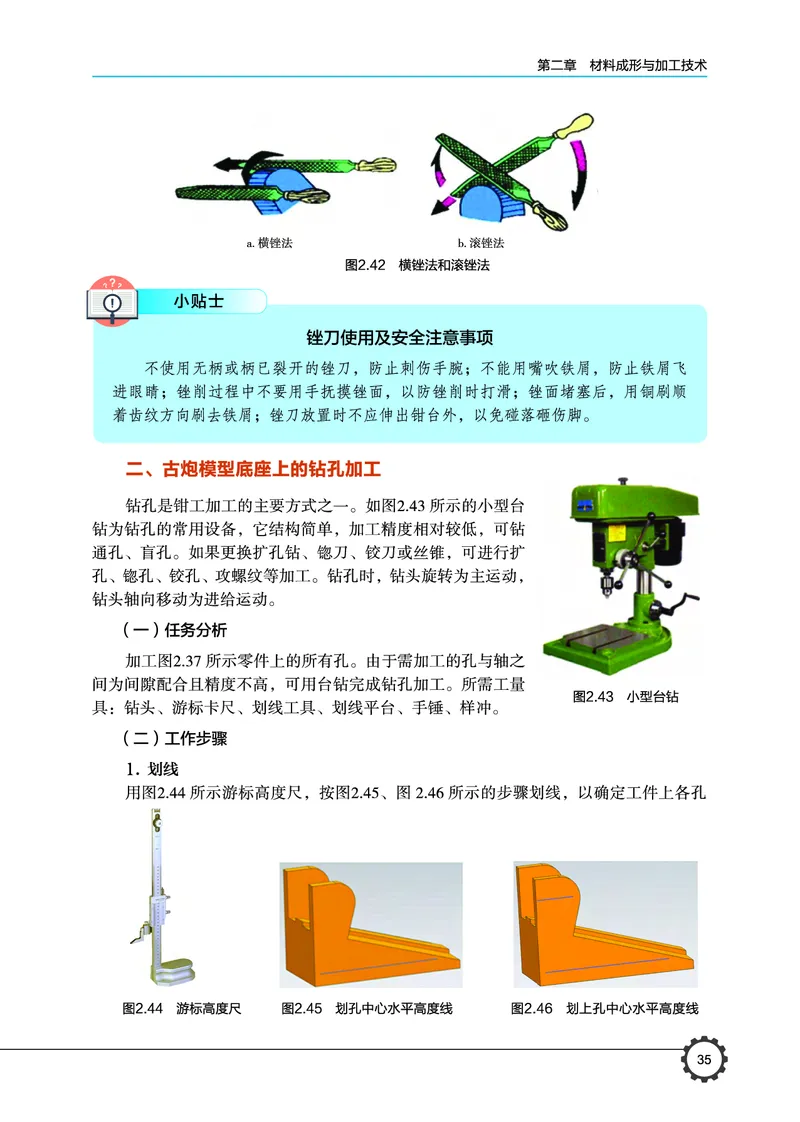 第二章　材料成形与加工技术

a. 横锉法

b. 滚锉法

图2.42　横锉法和滚锉法

小贴士

锉刀使用及安全注意事项

不使用无柄或柄已裂开的锉刀，防止刺伤手腕；不能用嘴吹铁屑，防止铁屑飞进眼睛；锉削过程中不要用手抚摸锉面，以防锉削时打滑；锉面堵塞后，用铜刷顺着齿纹方向刷去铁屑；锉刀放置时不应伸出钳台外，以免碰落砸伤脚。

二、古炮模型底座上的钻孔加工

钻孔是钳工加工的主要方式之一。如图2.43 所示的小型台钻为钻孔的常用设备，它结构简单，加工精度相对较低，可钻通孔、盲孔。如果更换扩孔钻、锪刀、铰刀或丝锥，可进行扩孔、锪孔、铰孔、攻螺纹等加工。钻孔时，钻头旋转为主运动，钻头轴向移动为进给运动。

图2.43　小型台钻

（一）任务分析

加工图2.37 所示零件上的所有孔。由于需加工的孔与轴之间为间隙配合且精度不高，可用台钻完成钻孔加工。所需工量具：钻头、游标卡尺、划线工具、划线平台、手锤、样冲。

（二）工作步骤

1. 划线

用图2.44 所示游标高度尺，按图2.45、图 2.46 所示的步骤划线，以确定工件上各孔

图2.44　游标高度尺

图2.45　划孔中心水平高度线

图2.46　划上孔中心水平高度线

35