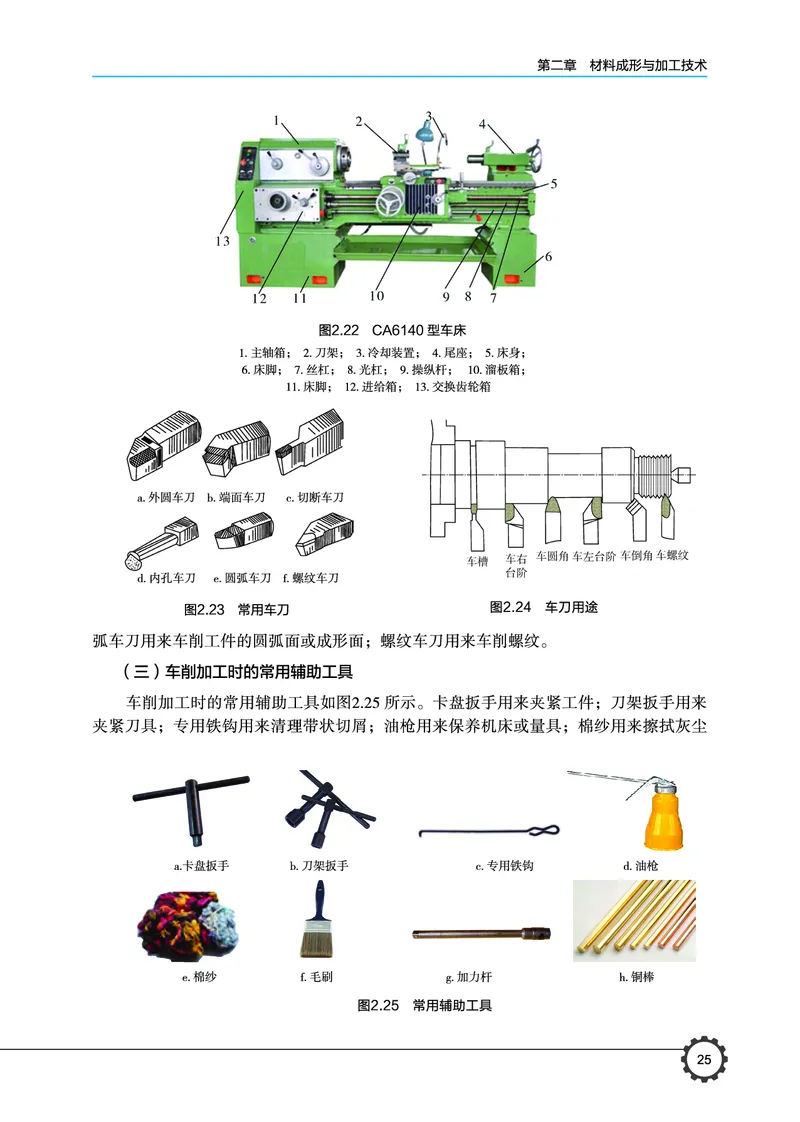 第二章　材料成形与加工技术

1
2
3
4
5
6
7
8
9
10
11
12
13

图2.22　CA6140 型车床

1. 主轴箱； 2. 刀架； 3. 冷却装置； 4. 尾座； 5. 床身； 6. 床脚； 7. 丝杠； 8. 光杠； 9. 操纵杆； 10. 溜板箱； 11. 床脚； 12. 进给箱； 13. 交换齿轮箱

a. 外圆车刀　b. 端面车刀　c. 切断车刀

d. 内孔车刀　e. 圆弧车刀　f. 螺纹车刀

图2.23　常用车刀

车槽　车右台阶　车圆角　车左台阶　车倒角　车螺纹

图2.24　车刀用途

弧车刀用来车削工件的圆弧面或成形面；螺纹车刀用来车削螺纹。

（三）车削加工时的常用辅助工具

车削加工时的常用辅助工具如图2.25 所示。卡盘扳手用来夹紧工件；刀架扳手用来夹紧刀具；专用铁钩用来清理带状切屑；油枪用来保养机床或量具；棉纱用来擦拭灰尘

a.卡盘扳手　b. 刀架扳手　c. 专用铁钩　d. 油枪

e. 棉纱　f. 毛刷　g. 加力杆　h. 铜棒

图2.25　常用辅助工具

25