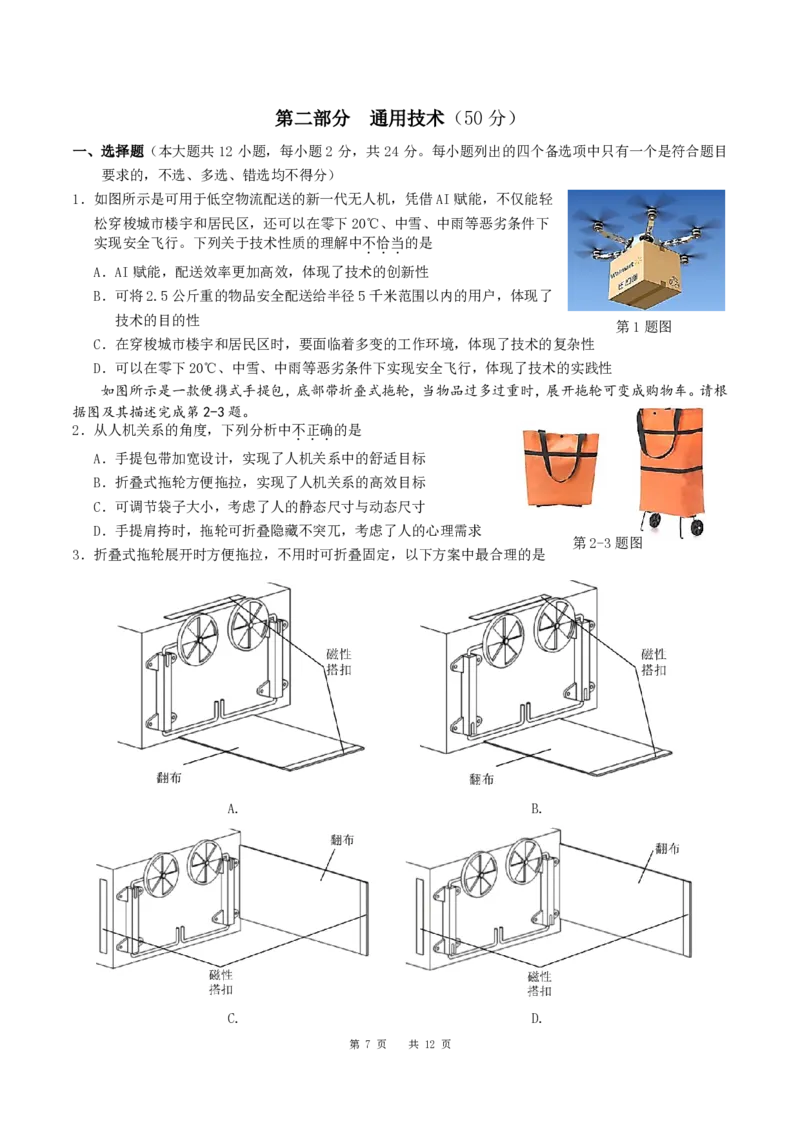 第二部分　通用技术（50 分）

一、选择题（本大题共 12 小题，每小题 2 分，共 24 分。每小题列出的四个备选项中只有一个是符合题目要求的，不选、多选、错选均不得分）

1．如图所示是可用于低空物流配送的新一代无人机，凭借 AI 赋能，不仅能轻松穿梭城市楼宇和居民区，还可以在零下 20℃、中雪、中雨等恶劣条件下实现安全飞行。下列关于技术性质的理解中不恰当的是

A．AI 赋能，配送效率更加高效，体现了技术的创新性

B．可将 2.5 公斤重的物品安全配送给半径 5 千米范围以内的用户，体现了技术的目的性

C．在穿梭城市楼宇和居民区时，要面临着多变的工作环境，体现了技术的复杂性

D．可以在零下 20℃、中雪、中雨等恶劣条件下实现安全飞行，体现了技术的实践性

第 1 题图

如图所示是一款便携式手提包，底部带折叠式拖轮，当物品过多过重时，展开拖轮可变成购物车。请根据图及其描述完成第 2-3 题。

2．从人机关系的角度，下列分析中不正确的是

A．手提包带加宽设计，实现了人机关系中的舒适目标

B．折叠式拖轮方便拖拉，实现了人机关系的高效目标

C．可调节袋子大小，考虑了人的静态尺寸与动态尺寸

D．手提肩挎时，拖轮可折叠隐藏不突兀，考虑了人的心理需求

第 2-3 题图

3．折叠式拖轮展开时方便拖拉，不用时可折叠固定，以下方案中最合理的是

磁性搭扣
翻布
A.

磁性搭扣
翻布
B.

翻布
磁性搭扣
C.

翻布
磁性搭扣
D.

第 7 页　共 12 页