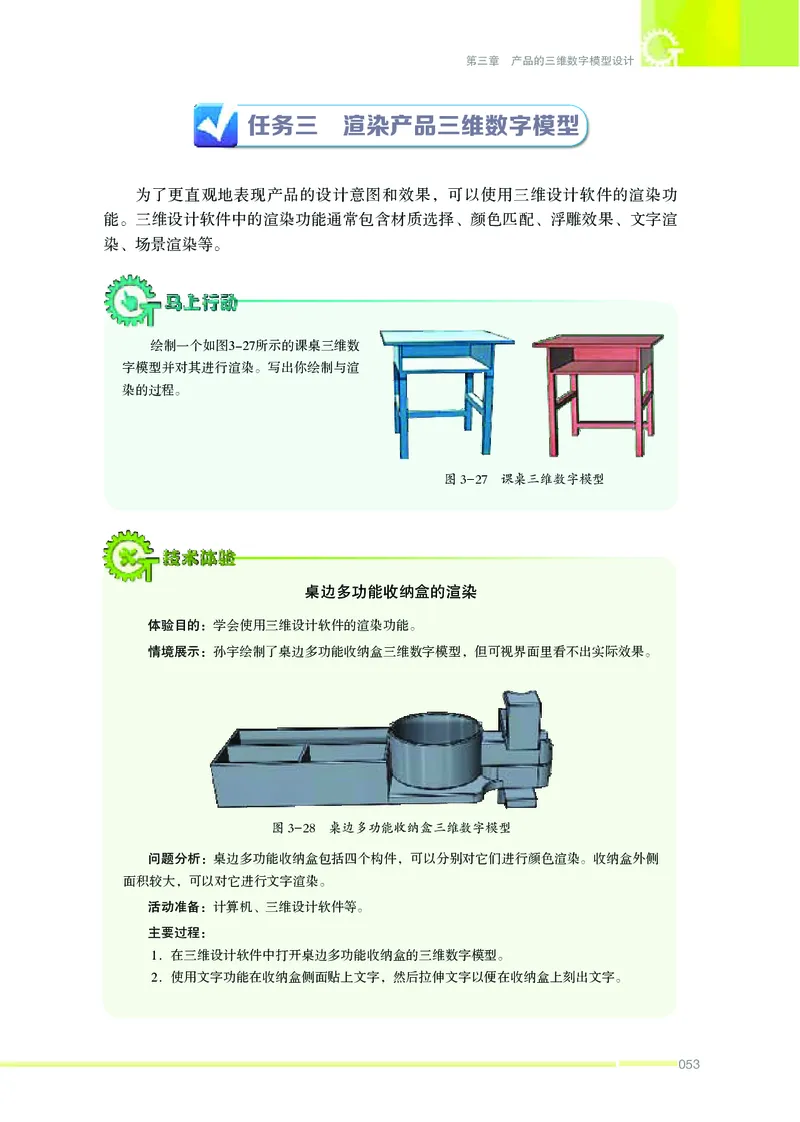 第三章　产品的三维数字模型设计

任务三　渲染产品三维数字模型

为了更直观地表现产品的设计意图和效果，可以使用三维设计软件的渲染功能。三维设计软件中的渲染功能通常包含材质选择、颜色匹配、浮雕效果、文字渲染、场景渲染等。

马上行动

绘制一个如图3-27所示的课桌三维数字模型并对其进行渲染。写出你绘制与渲染的过程。

图 3-27　课桌三维数字模型

技术体验

桌边多功能收纳盒的渲染

体验目的：学会使用三维设计软件的渲染功能。

情境展示：孙宇绘制了桌边多功能收纳盒三维数字模型，但可视界面里看不出实际效果。

图 3-28　桌边多功能收纳盒三维数字模型

问题分析：桌边多功能收纳盒包括四个构件，可以分别对它们进行颜色渲染。收纳盒外侧面积较大，可以对它进行文字渲染。

活动准备：计算机、三维设计软件等。

主要过程：

1. 在三维设计软件中打开桌边多功能收纳盒的三维数字模型。

2. 使用文字功能在收纳盒侧面贴上文字，然后拉伸文字以便在收纳盒上刻出文字。

053