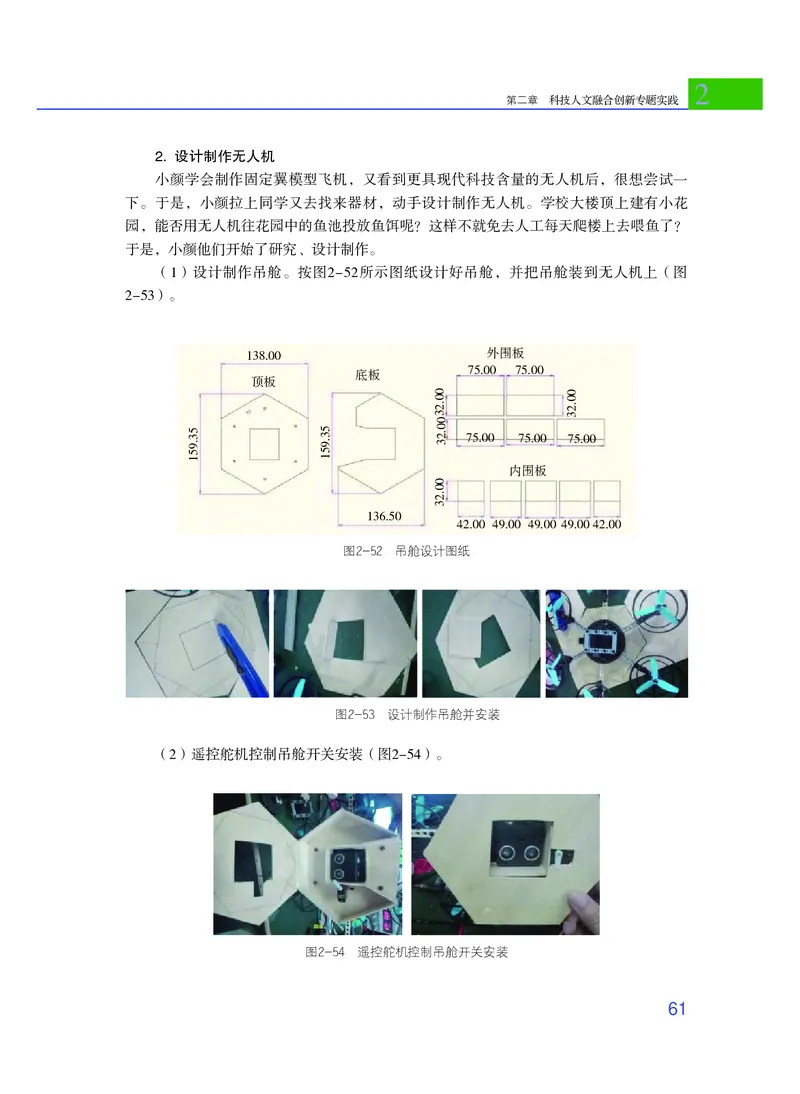 第二章　科技人文融合创新专题实践 2

2. 设计制作无人机

小颜学会制作固定翼模型飞机，又看到更具现代科技含量的无人机后，很想尝试一下。于是，小颜拉上同学又去找来器材，动手设计制作无人机。学校大楼顶上建有小花园，能否用无人机往花园中的鱼池投放鱼饵呢？这样不就免去人工每天爬楼上去喂鱼了？于是，小颜他们开始了研究、设计制作。

（1）设计制作吊舱。按图2-52所示图纸设计好吊舱，并把吊舱装到无人机上（图2-53）。

138.00
顶板
159.35
底板
159.35
136.50
外围板
75.00 75.00
32.00
32.00
32.00
75.00 75.00 75.00
内围板
32.00
42.00 49.00 49.00 49.00 42.00

图2-52　吊舱设计图纸

图2-53　设计制作吊舱并安装

（2）遥控舵机控制吊舱开关安装（图2-54）。

图2-54　遥控舵机控制吊舱开关安装

61