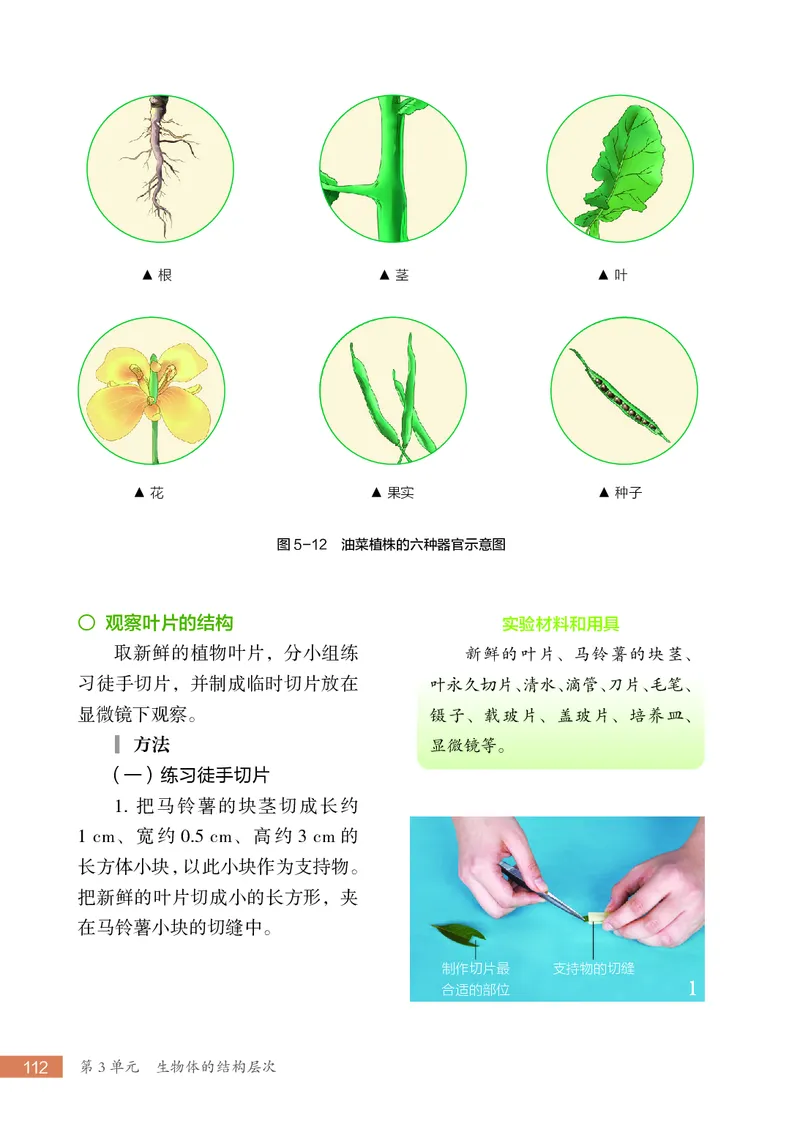 ▲ 根

▲ 茎

▲ 叶

▲ 花

▲ 果实

▲ 种子

图 5-12 油菜植株的六种器官示意图

○ 观察叶片的结构

取新鲜的植物叶片，分小组练习徒手切片，并制成临时切片放在显微镜下观察。

方法

（一）练习徒手切片

1. 把马铃薯的块茎切成长约 1 cm、宽约 0.5 cm、高约 3 cm 的长方体小块，以此小块作为支持物。把新鲜的叶片切成小的长方形，夹在马铃薯小块的切缝中。

实验材料和用具

新鲜的叶片、马铃薯的块茎、叶永久切片、清水、滴管、刀片、毛笔、镊子、载玻片、盖玻片、培养皿、显微镜等。

制作切片最合适的部位

支持物的切缝

1

112 第 3 单元 生物体的结构层次