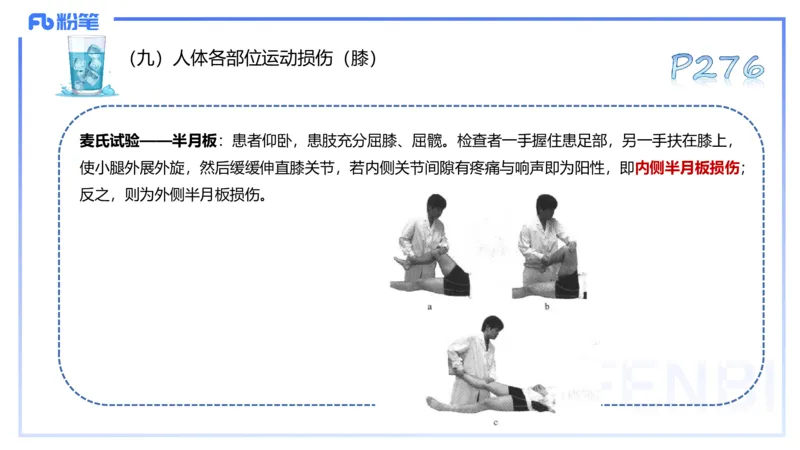 Fb 粉笔

（九）人体各部位运动损伤（膝）

P276

麦氏试验——半月板：患者仰卧，患肢充分屈膝、屈髋。检查者一手握住患足部，另一手扶在膝上，使小腿外展外旋，然后缓缓伸直膝关节，若内侧关节间隙有疼痛与响声即为阳性，即内侧半月板损伤；反之，则为外侧半月板损伤。

a

b

c

FENBI