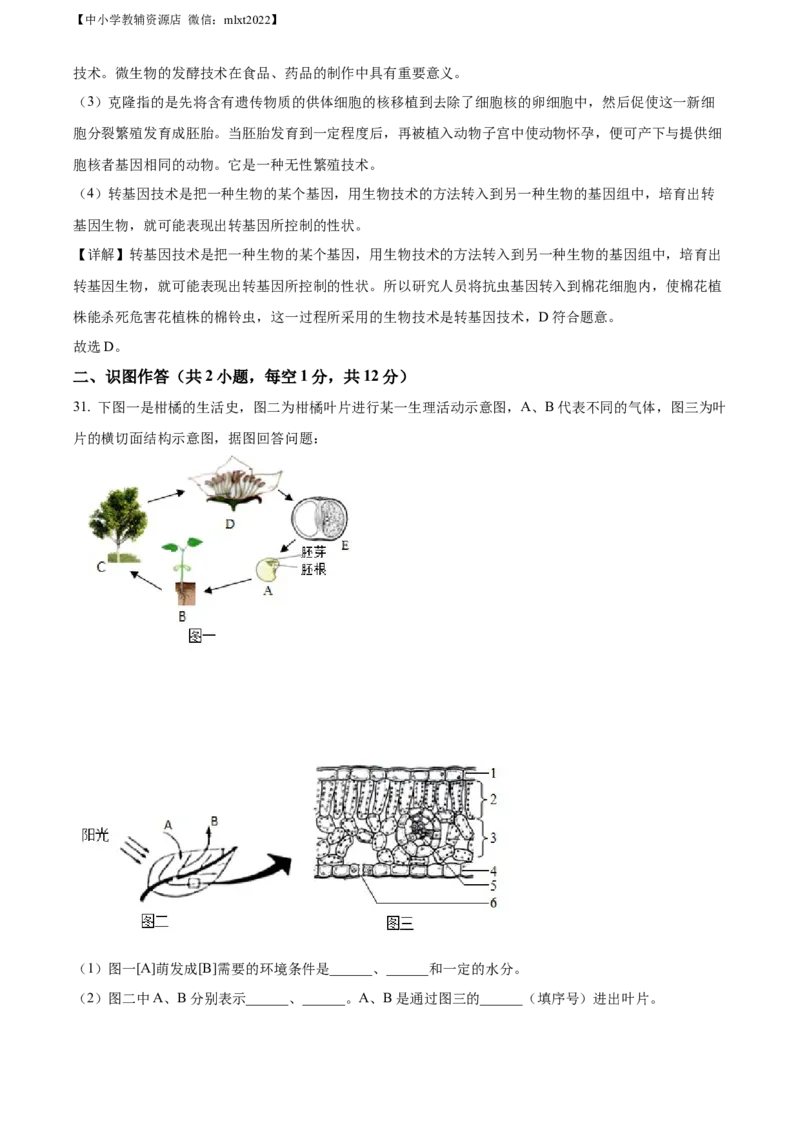 【中小学教辅资源店 微信：mlxt2022】

技术。微生物的发酵技术在食品、药品的制作中具有重要意义。

（3）克隆指的是先将含有遗传物质的供体细胞的核移植到去除了细胞核的卵细胞中，然后促使这一新细胞分裂繁殖发育成胚胎。当胚胎发育到一定程度后，再被植入动物子宫中使动物怀孕，便可产下与提供细胞核者基因相同的动物。它是一种无性繁殖技术。

（4）转基因技术是把一种生物的某个基因，用生物技术的方法转入到另一种生物的基因组中，培育出转基因生物，就可能表现出转基因所控制的性状。

【详解】转基因技术是把一种生物的某个基因，用生物技术的方法转入到另一种生物的基因组中，培育出转基因生物，就可能表现出转基因所控制的性状。所以研究人员将抗虫基因转入到棉花细胞内，使棉花植株能杀死危害花植株的棉铃虫，这一过程所采用的生物技术是转基因技术，D 符合题意。

故选 D。

二、识图作答（共 2 小题，每空 1 分，共 12 分）

31. 下图一是柑橘的生活史，图二为柑橘叶片进行某一生理活动示意图，A、B 代表不同的气体，图三为叶片的横切面结构示意图，据图回答问题：

D
E
胚芽
胚根
C
A
B
图一

阳光
A
B
图二
1
2
3
4
5
6
图三

（1）图一[A]萌发成[B]需要的环境条件是______、______和一定的水分。

（2）图二中 A、B 分别表示______、______。A、B 是通过图三的______（填序号）进出叶片。