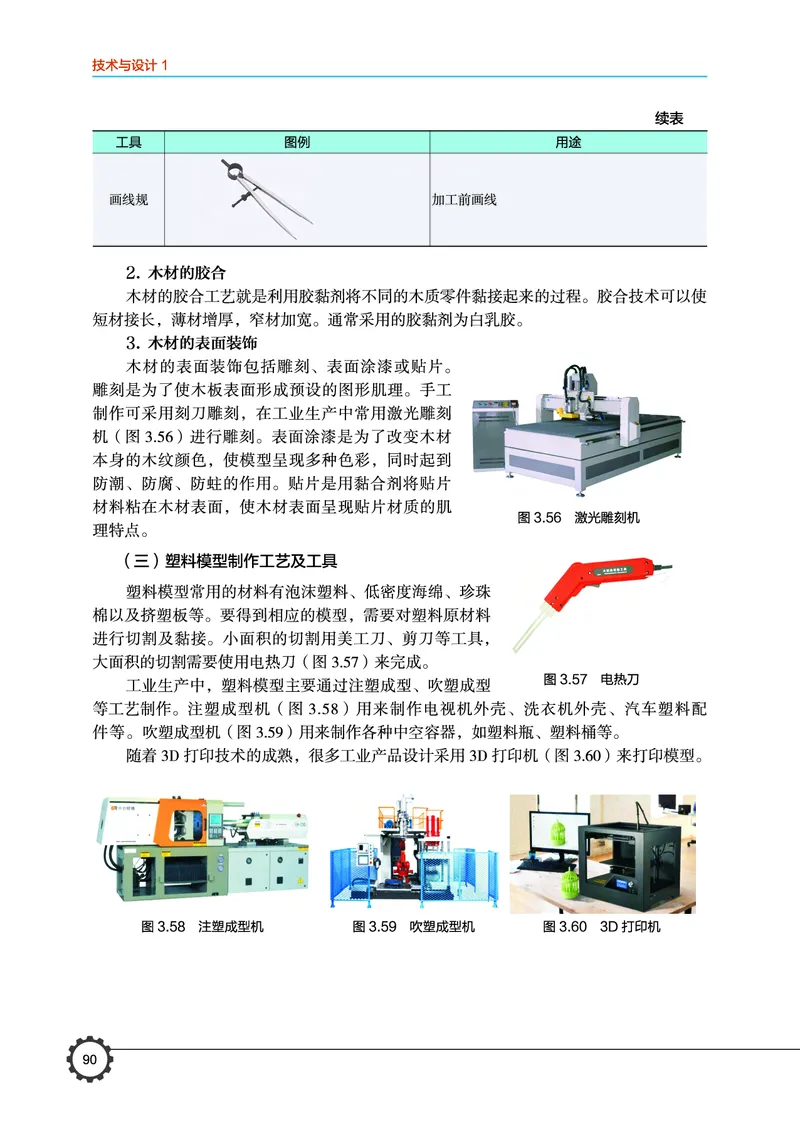 技术与设计 1

续表

| 工具 | 图例 | 用途 |
|---|---|---|
| 画线规 | | 加工前画线 |

2. 木材的胶合

木材的胶合工艺就是利用胶黏剂将不同的木质零件黏接起来的过程。胶合技术可以使短材接长，薄材增厚，窄材加宽。通常采用的胶黏剂为白乳胶。

3. 木材的表面装饰

木材的表面装饰包括雕刻、表面涂漆或贴片。雕刻是为了使木板表面形成预设的图形肌理。手工制作可采用刻刀雕刻，在工业生产中常用激光雕刻机（图 3.56）进行雕刻。表面涂漆是为了改变木材本身的木纹颜色，使模型呈现多种色彩，同时起到防潮、防腐、防蛀的作用。贴片是用黏合剂将贴片材料粘在木材表面，使木材表面呈现贴片材质的肌理特点。

图 3.56 激光雕刻机

（三）塑料模型制作工艺及工具

塑料模型常用的材料有泡沫塑料、低密度海绵、珍珠棉以及挤塑板等。要得到相应的模型，需要对塑料原材料进行切割及黏接。小面积的切割用美工刀、剪刀等工具，大面积的切割需要使用电热刀（图 3.57）来完成。

图 3.57 电热刀

工业生产中，塑料模型主要通过注塑成型、吹塑成型等工艺制作。注塑成型机（图 3.58）用来制作电视机外壳、洗衣机外壳、汽车塑料配件等。吹塑成型机（图 3.59）用来制作各种中空容器，如塑料瓶、塑料桶等。

随着 3D 打印技术的成熟，很多工业产品设计采用 3D 打印机（图 3.60）来打印模型。

图 3.58 注塑成型机

图 3.59 吹塑成型机

图 3.60 3D 打印机

90