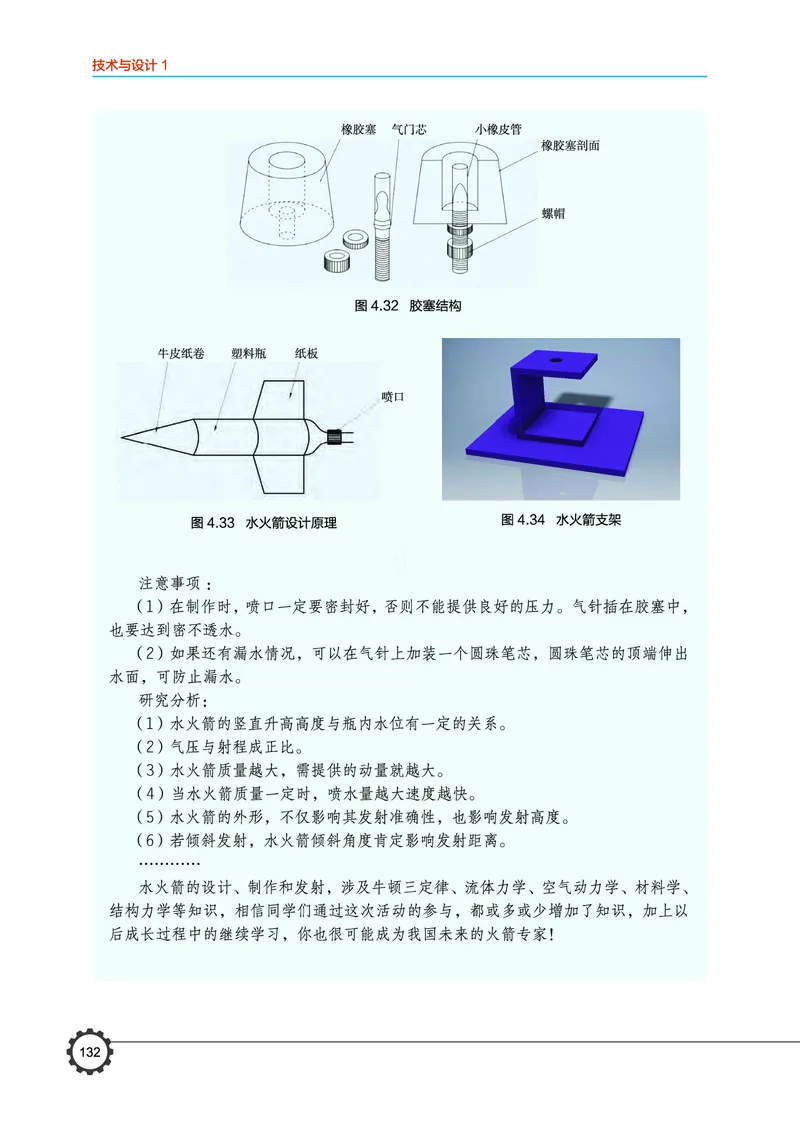 技术与设计 1

橡胶塞 气门芯 小橡皮管 橡胶塞剖面 螺帽

图 4.32 胶塞结构

牛皮纸卷 塑料瓶 纸板 喷口

图 4.33 水火箭设计原理

图 4.34 水火箭支架

注意事项：

（1）在制作时，喷口一定要密封好，否则不能提供良好的压力。气针插在胶塞中，也要达到密不透水。

（2）如果还有漏水情况，可以在气针上加装一个圆珠笔芯，圆珠笔芯的顶端伸出水面，可防止漏水。

研究分析：

（1）水火箭的竖直升高高度与瓶内水位有一定的关系。

（2）气压与射程成正比。

（3）水火箭质量越大，需提供的动量就越大。

（4）当水火箭质量一定时，喷水量越大速度越快。

（5）水火箭的外形，不仅影响其发射准确性，也影响发射高度。

（6）若倾斜发射，水火箭倾斜角度肯定影响发射距离。

…………

水火箭的设计、制作和发射，涉及牛顿三定律、流体力学、空气动力学、材料学、结构力学等知识，相信同学们通过这次活动的参与，都或多或少增加了知识，加上以后成长过程中的继续学习，你也很可能成为我国未来的火箭专家！

132