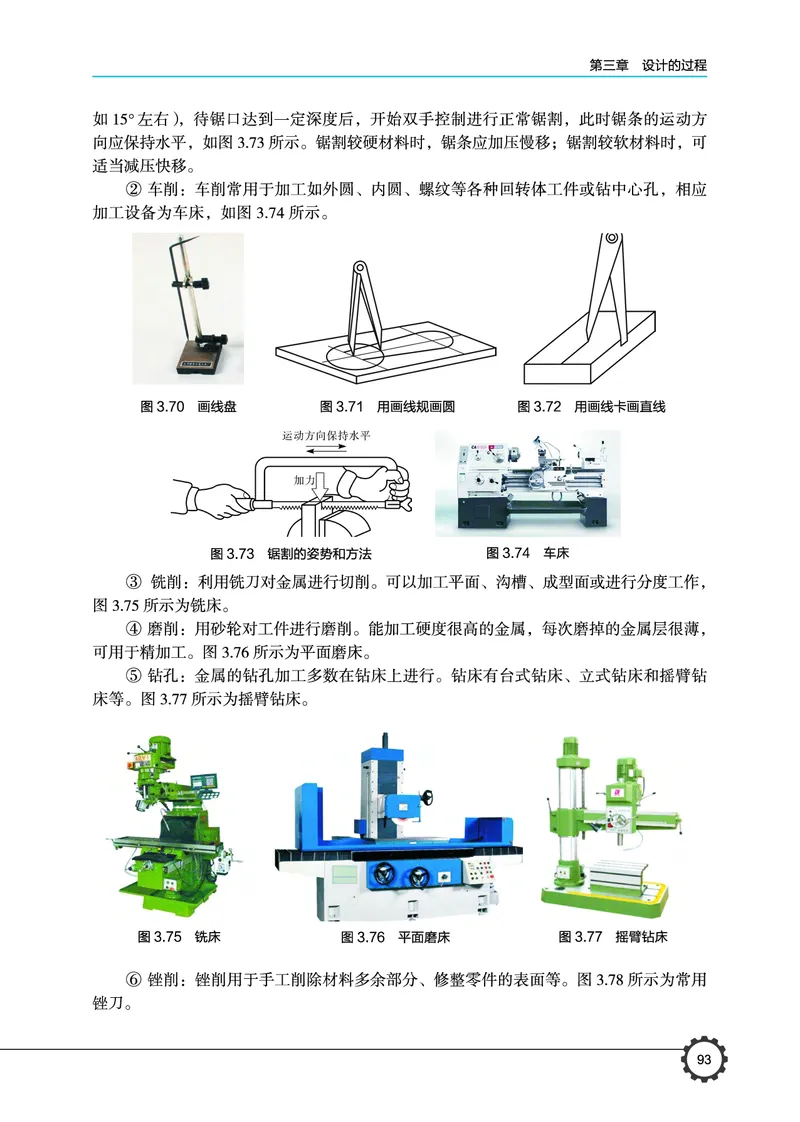 第三章　设计的过程

如 15° 左右），待锯口达到一定深度后，开始双手控制进行正常锯割，此时锯条的运动方向应保持水平，如图 3.73 所示。锯割较硬材料时，锯条应加压慢移；锯割较软材料时，可适当减压快移。

② 车削：车削常用于加工如外圆、内圆、螺纹等各种回转体工件或钻中心孔，相应加工设备为车床，如图 3.74 所示。

图 3.70　画线盘　　图 3.71　用画线规画圆　　图 3.72　用画线卡画直线

运动方向保持水平

加力

图 3.73　锯割的姿势和方法　　图 3.74　车床

③ 铣削：利用铣刀对金属进行切削。可以加工平面、沟槽、成型面或进行分度工作，图 3.75 所示为铣床。

④ 磨削：用砂轮对工件进行磨削。能加工硬度很高的金属，每次磨掉的金属层很薄，可用于精加工。图 3.76 所示为平面磨床。

⑤ 钻孔：金属的钻孔加工多数在钻床上进行。钻床有台式钻床、立式钻床和摇臂钻床等。图 3.77 所示为摇臂钻床。

图 3.75　铣床　　图 3.76　平面磨床　　图 3.77　摇臂钻床

⑥ 锉削：锉削用于手工削除材料多余部分、修整零件的表面等。图 3.78 所示为常用锉刀。

93