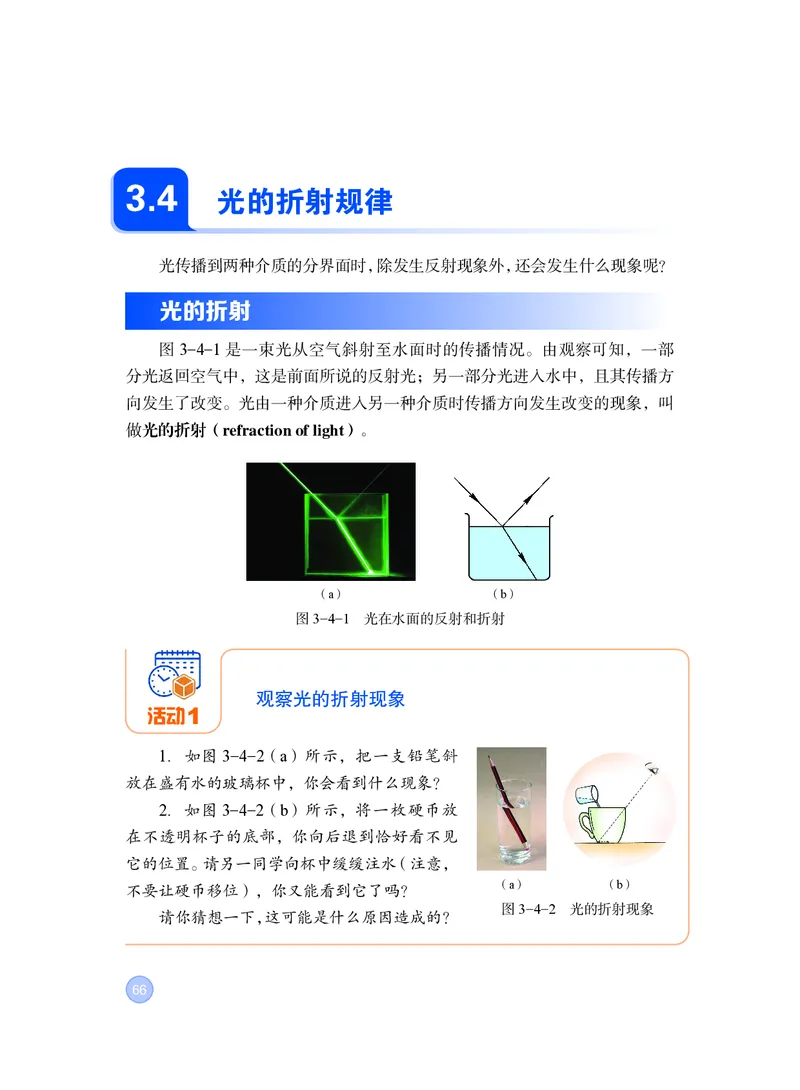 3.4 光的折射规律

光传播到两种介质的分界面时，除发生反射现象外，还会发生什么现象呢？

光的折射

图 3-4-1 是一束光从空气斜射至水面时的传播情况。由观察可知，一部分光返回空气中，这是前面所说的反射光；另一部分光进入水中，且其传播方向发生了改变。光由一种介质进入另一种介质时传播方向发生改变的现象，叫做光的折射（refraction of light）。

（a）

（b）

图 3-4-1 光在水面的反射和折射

活动1

观察光的折射现象

1. 如图 3-4-2（a）所示，把一支铅笔斜放在盛有水的玻璃杯中，你会看到什么现象？

2. 如图 3-4-2（b）所示，将一枚硬币放在不透明杯子的底部，你向后退到恰好看不见它的位置。请另一同学向杯中缓缓注水（注意，不要让硬币移位），你又能看到它了吗？

请你猜想一下，这可能是什么原因造成的？

（a）

（b）

图 3-4-2 光的折射现象

66