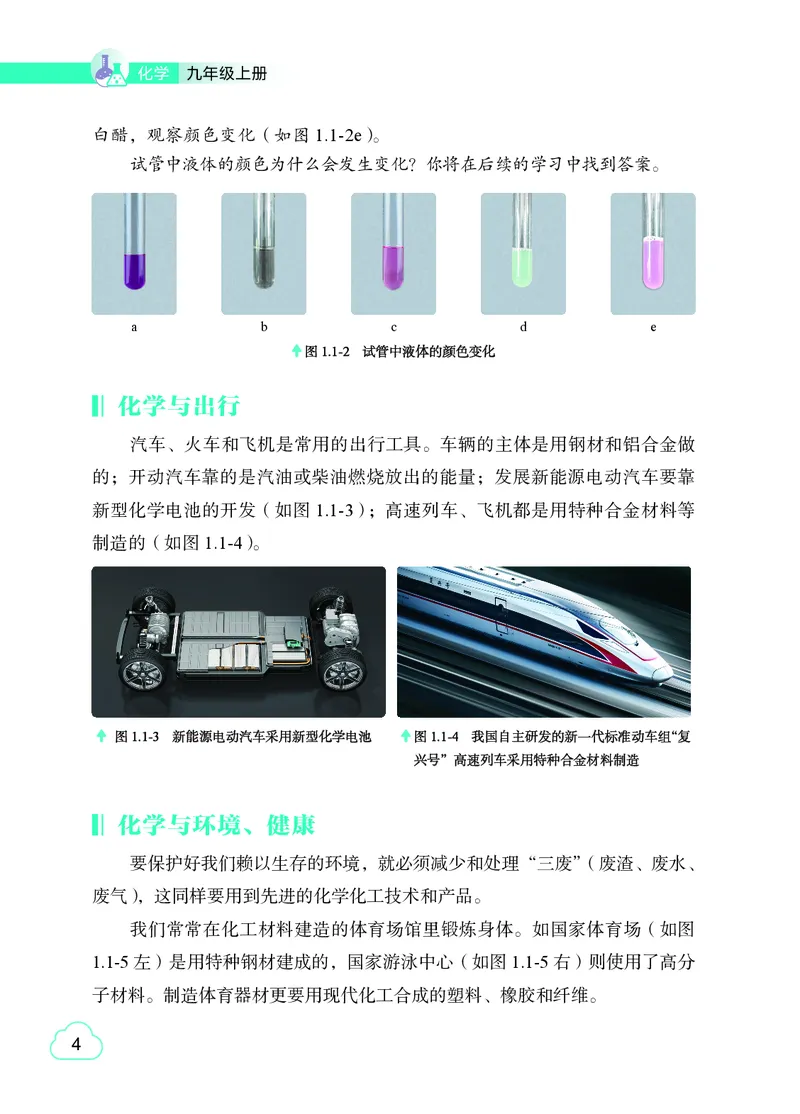 化学 九年级上册

白醋，观察颜色变化（如图 1.1-2e）。

试管中液体的颜色为什么会发生变化？你将在后续的学习中找到答案。

a b c d e

图 1.1-2 试管中液体的颜色变化

化学与出行

汽车、火车和飞机是常用的出行工具。车辆的主体是用钢材和铝合金做的；开动汽车靠的是汽油或柴油燃烧放出的能量；发展新能源电动汽车要靠新型化学电池的开发（如图 1.1-3）；高速列车、飞机都是用特种合金材料等制造的（如图 1.1-4）。

图 1.1-3 新能源电动汽车采用新型化学电池

图 1.1-4 我国自主研发的新一代标准动车组“复兴号”高速列车采用特种合金材料制造

化学与环境、健康

要保护好我们赖以生存的环境，就必须减少和处理“三废”（废渣、废水、废气），这同样要用到先进的化学化工技术和产品。

我们常常在化工材料建造的体育场馆里锻炼身体。如国家体育场（如图 1.1-5 左）是用特种钢材建成的，国家游泳中心（如图 1.1-5 右）则使用了高分子材料。制造体育器材更要用现代化工合成的塑料、橡胶和纤维。

4