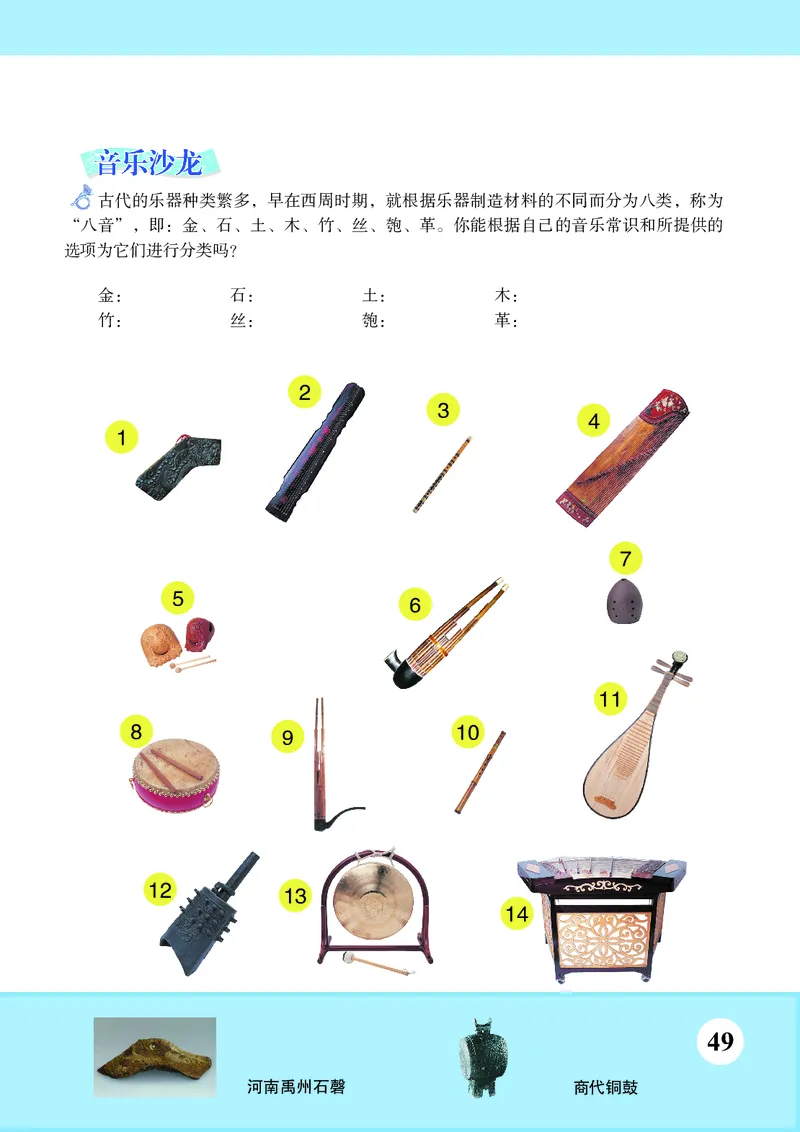 音乐沙龙

古代的乐器种类繁多，早在西周时期，就根据乐器制造材料的不同而分为八类，称为“八音”，即：金、石、土、木、竹、丝、匏、革。你能根据自己的音乐常识和所提供的选项为它们进行分类吗？

金：　石：　土：　木：
竹：　丝：　匏：　革：

1
2
3
4
5
6
7
8
9
10
11
12
13
14

河南禹州石磬

商代铜鼓

49