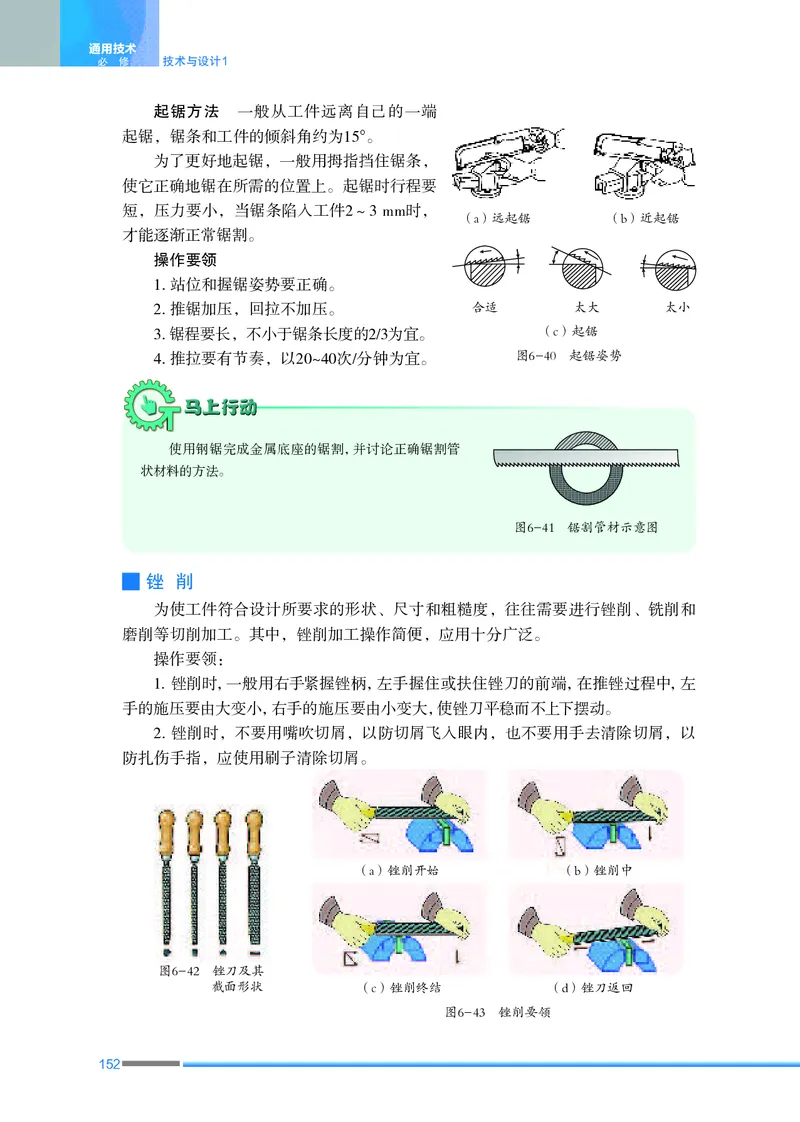 通用技术
必 修　技术与设计1

起锯方法　一般从工件远离自己的一端起锯，锯条和工件的倾斜角约为15°。

为了更好地起锯，一般用拇指挡住锯条，使它正确地锯在所需的位置上。起锯时行程要短，压力要小，当锯条陷入工件2 ~ 3 mm时，才能逐渐正常锯割。

操作要领
1. 站位和握锯姿势要正确。
2. 推锯加压，回拉不加压。
3. 锯程要长，不小于锯条长度的2/3为宜。
4. 推拉要有节奏，以20~40次/分钟为宜。

（a）远起锯　（b）近起锯

合适　太大　太小

（c）起锯

图6-40　起锯姿势

马上行动

使用钢锯完成金属底座的锯割，并讨论正确锯割管状材料的方法。

图6-41　锯割管材示意图

锉 削

为使工件符合设计所要求的形状、尺寸和粗糙度，往往需要进行锉削、铣削和磨削等切削加工。其中，锉削加工操作简便，应用十分广泛。

操作要领：

1. 锉削时，一般用右手紧握锉柄，左手握住或扶住锉刀的前端，在推锉过程中，左手的施压要由大变小，右手的施压要由小变大，使锉刀平稳而不上下摆动。

2. 锉削时，不要用嘴吹切屑，以防切屑飞入眼内，也不要用手去清除切屑，以防扎伤手指，应使用刷子清除切屑。

图6-42　锉刀及其截面形状

（a）锉削开始　（b）锉削中

（c）锉削终结　（d）锉刀返回

图6-43　锉削要领

152