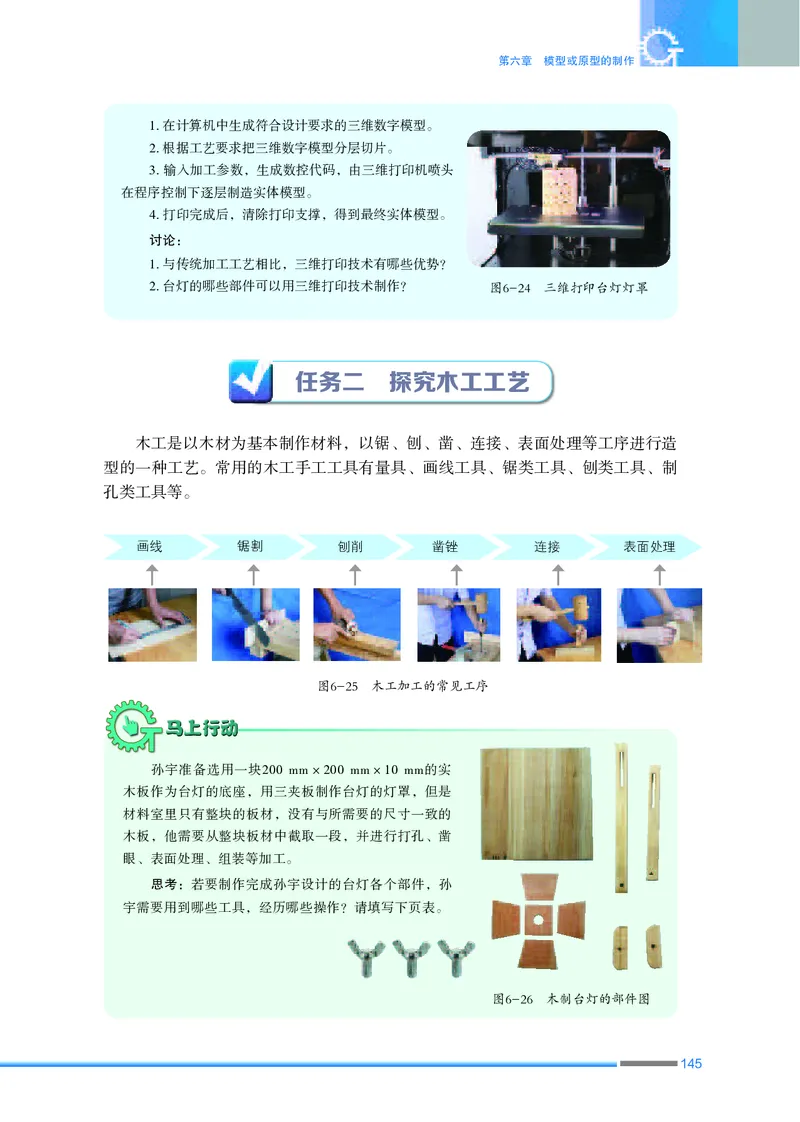 第六章　模型或原型的制作

1. 在计算机中生成符合设计要求的三维数字模型。
2. 根据工艺要求把三维数字模型分层切片。
3. 输入加工参数，生成数控代码，由三维打印机喷头在程序控制下逐层制造实体模型。
4. 打印完成后，清除打印支撑，得到最终实体模型。

讨论：
1. 与传统加工工艺相比，三维打印技术有哪些优势？
2. 台灯的哪些部件可以用三维打印技术制作？

图6-24　三维打印台灯灯罩

任务二　探究木工工艺

木工是以木材为基本制作材料，以锯、刨、凿、连接、表面处理等工序进行造型的一种工艺。常用的木工手工工具有量具、画线工具、锯类工具、刨类工具、制孔类工具等。

画线　锯割　刨削　凿锉　连接　表面处理

图6-25　木工加工的常见工序

马上行动

孙宇准备选用一块200 mm × 200 mm × 10 mm的实木板作为台灯的底座，用三夹板制作台灯的灯罩，但是材料室里只有整块的板材，没有与所需要的尺寸一致的木板，他需要从整块板材中截取一段，并进行打孔、凿眼、表面处理、组装等加工。

思考：若要制作完成孙宇设计的台灯各个部件，孙宇需要用到哪些工具，经历哪些操作？请填写下页表。

图6-26　木制台灯的部件图

145