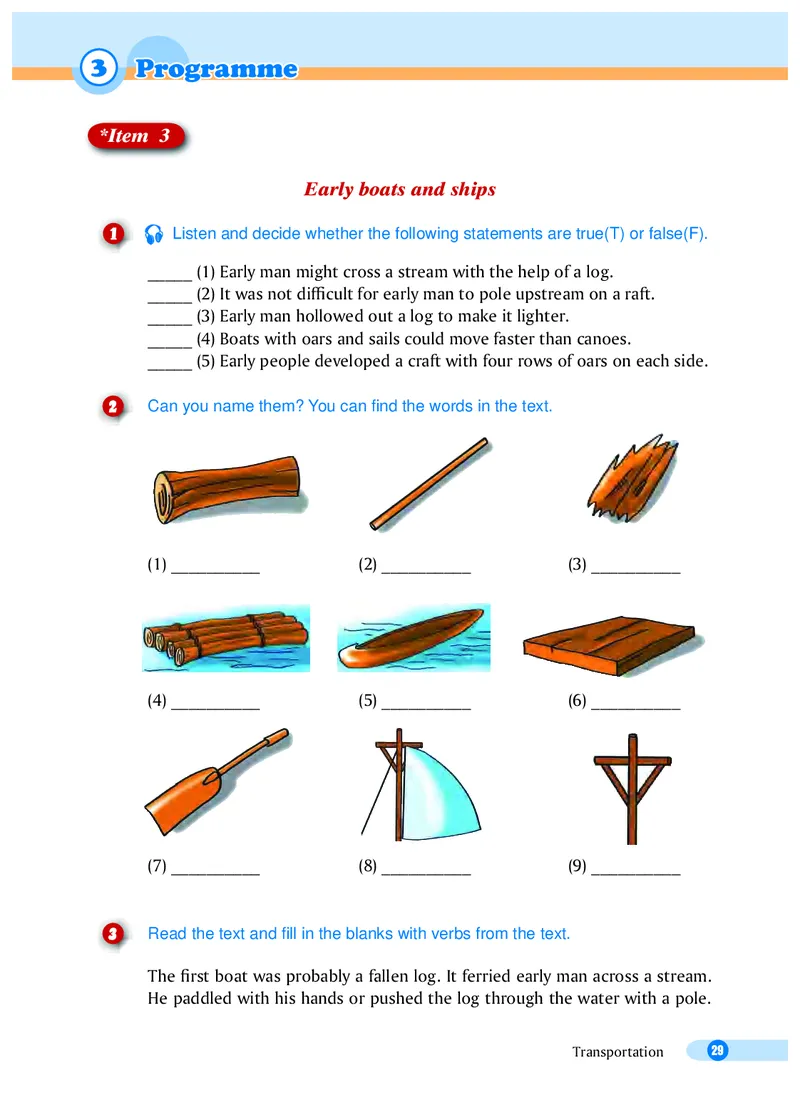 3 Programme

*Item 3

Early boats and ships

1 Listen and decide whether the following statements are true(T) or false(F).

_____ (1) Early man might cross a stream with the help of a log.
_____ (2) It was not difficult for early man to pole upstream on a raft.
_____ (3) Early man hollowed out a log to make it lighter.
_____ (4) Boats with oars and sails could move faster than canoes.
_____ (5) Early people developed a craft with four rows of oars on each side.

2 Can you name them? You can find the words in the text.

(1) __________ (2) __________ (3) __________

(4) __________ (5) __________ (6) __________

(7) __________ (8) __________ (9) __________

3 Read the text and fill in the blanks with verbs from the text.

The first boat was probably a fallen log. It ferried early man across a stream. He paddled with his hands or pushed the log through the water with a pole.

Transportation 29