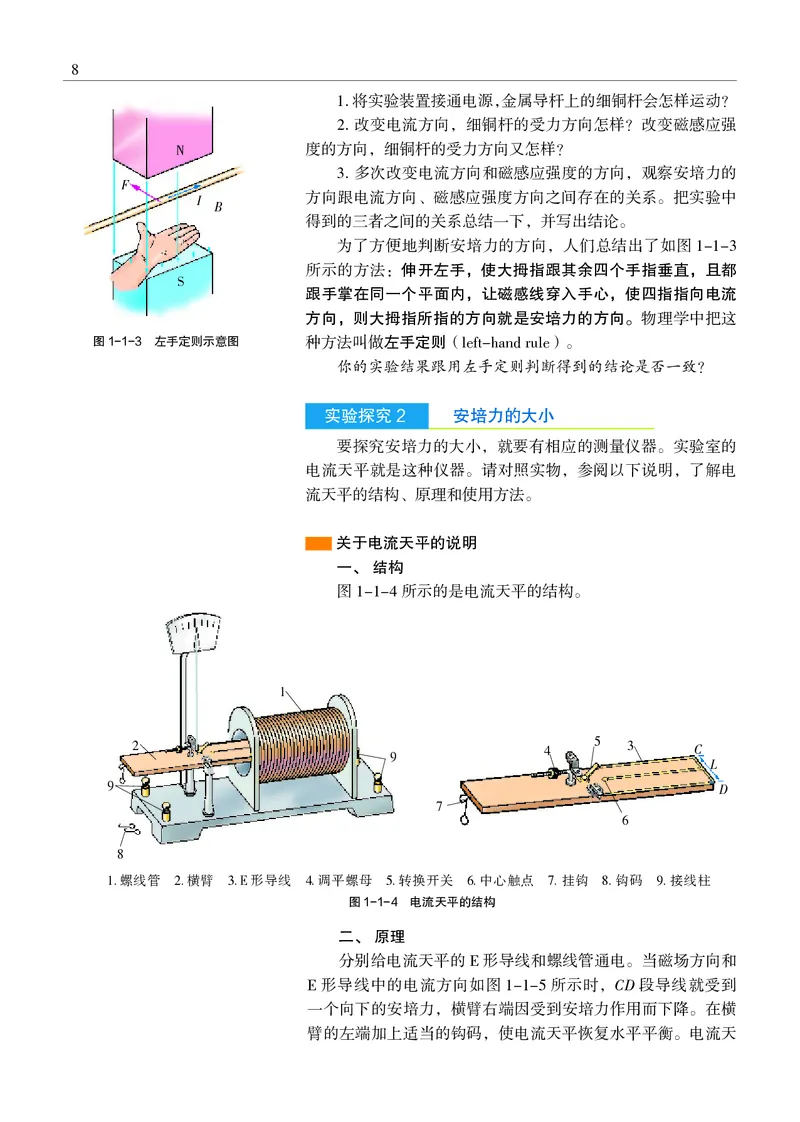 8

N

F

I

B

S

图 1-1-3　左手定则示意图

1. 将实验装置接通电源，金属导杆上的细铜杆会怎样运动？

2. 改变电流方向，细铜杆的受力方向怎样？改变磁感应强度的方向，细铜杆的受力方向又怎样？

3. 多次改变电流方向和磁感应强度的方向，观察安培力的方向跟电流方向、磁感应强度方向之间存在的关系。把实验中得到的三者之间的关系总结一下，并写出结论。

为了方便地判断安培力的方向，人们总结出了如图 1-1-3 所示的方法：伸开左手，使大拇指跟其余四个手指垂直，且都跟手掌在同一个平面内，让磁感线穿入手心，使四指指向电流方向，则大拇指所指的方向就是安培力的方向。物理学中把这种方法叫做左手定则（left-hand rule）。

你的实验结果跟用左手定则判断得到的结论是否一致？

实验探究 2　安培力的大小

要探究安培力的大小，就要有相应的测量仪器。实验室的电流天平就是这种仪器。请对照实物，参阅以下说明，了解电流天平的结构、原理和使用方法。

关于电流天平的说明

一、 结构

图 1-1-4 所示的是电流天平的结构。

1

2

9

9

8

4

5

3

C

L

D

7

6

1. 螺线管　2. 横臂　3. E 形导线　4. 调平螺母　5. 转换开关　6. 中心触点　7. 挂钩　8. 钩码　9. 接线柱

图 1-1-4　电流天平的结构

二、 原理

分别给电流天平的 E 形导线和螺线管通电。当磁场方向和 E 形导线中的电流方向如图 1-1-5 所示时，$CD$ 段导线就受到一个向下的安培力，横臂右端因受到安培力作用而下降。在横臂的左端加上适当的钩码，使电流天平恢复水平平衡。电流天