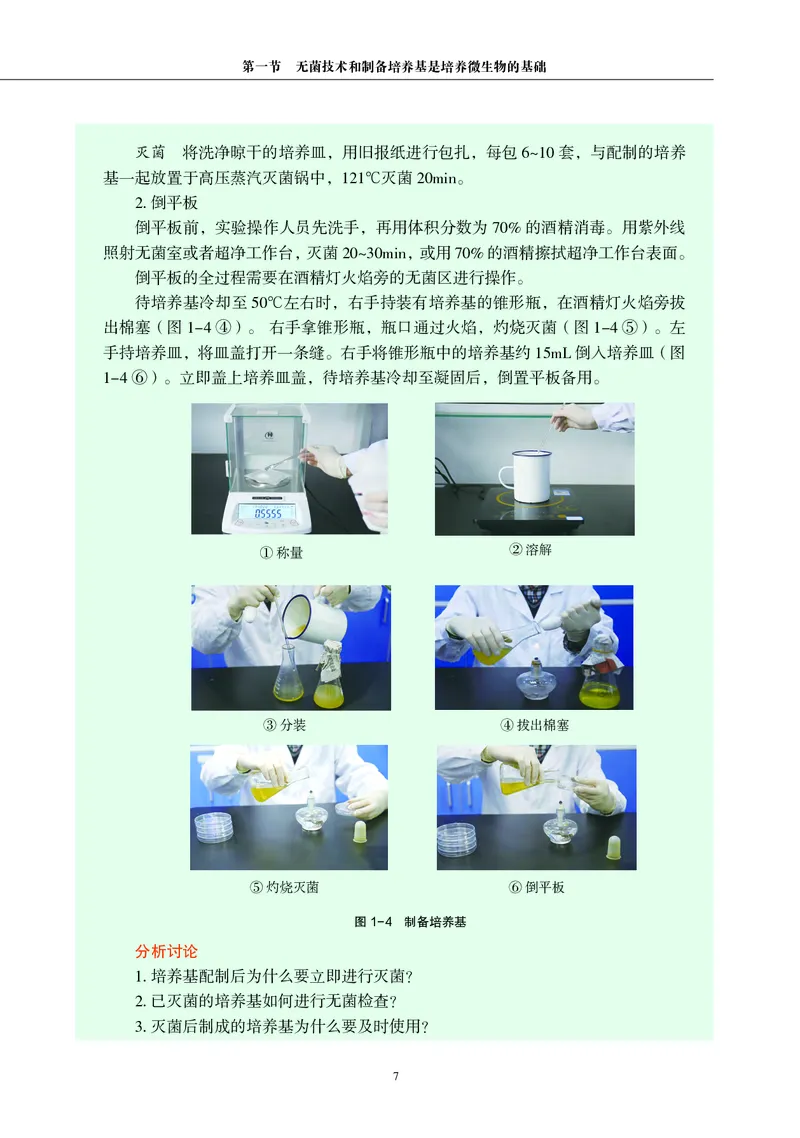 第一节　无菌技术和制备培养基是培养微生物的基础

灭菌　将洗净晾干的培养皿，用旧报纸进行包扎，每包 6~10 套，与配制的培养基一起放置于高压蒸汽灭菌锅中，121℃灭菌 20min。

2. 倒平板

倒平板前，实验操作人员先洗手，再用体积分数为 70% 的酒精消毒。用紫外线照射无菌室或者超净工作台，灭菌 20~30min，或用 70% 的酒精擦拭超净工作台表面。

倒平板的全过程需要在酒精灯火焰旁的无菌区进行操作。

待培养基冷却至 50℃左右时，右手持装有培养基的锥形瓶，在酒精灯火焰旁拔出棉塞（图 1-4 ④）。右手拿锥形瓶，瓶口通过火焰，灼烧灭菌（图 1-4 ⑤）。左手持培养皿，将皿盖打开一条缝。右手将锥形瓶中的培养基约 15mL 倒入培养皿（图 1-4 ⑥）。立即盖上培养皿盖，待培养基冷却至凝固后，倒置平板备用。

05555

① 称量

② 溶解

③ 分装

④ 拔出棉塞

⑤ 灼烧灭菌

⑥ 倒平板

图 1-4　制备培养基

分析讨论

1. 培养基配制后为什么要立即进行灭菌？

2. 已灭菌的培养基如何进行无菌检查？

3. 灭菌后制成的培养基为什么要及时使用？

7