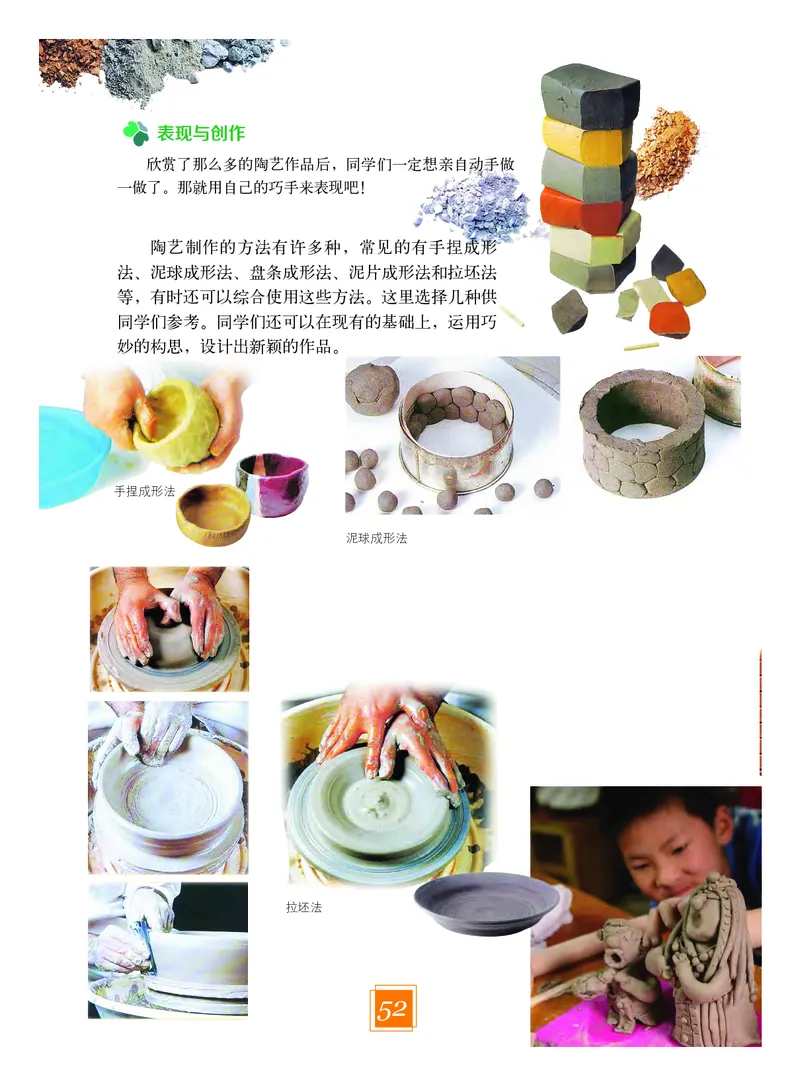 表现与创作

欣赏了那么多的陶艺作品后，同学们一定想亲自动手做一做了。那就用自己的巧手来表现吧！

陶艺制作的方法有许多种，常见的有手捏成形法、泥球成形法、盘条成形法、泥片成形法和拉坯法等，有时还可以综合使用这些方法。这里选择几种供同学们参考。同学们还可以在现有的基础上，运用巧妙的构思，设计出新颖的作品。

手捏成形法

泥球成形法

拉坯法

52