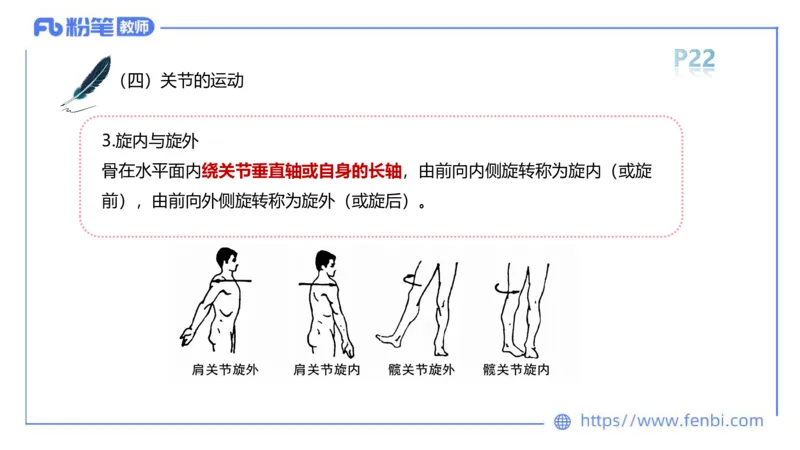 Fb 粉笔 教师

P22

（四）关节的运动

3.旋内与旋外
骨在水平面内绕关节垂直轴或自身的长轴，由前向内侧旋转称为旋内（或旋前），由前向外侧旋转称为旋外（或旋后）。

肩关节旋外　肩关节旋内　髋关节旋外　髋关节旋内

https://www.fenbi.com