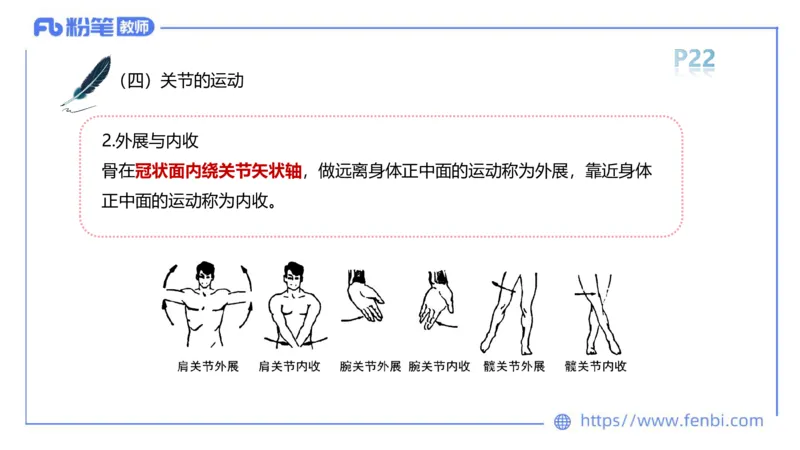 Fb 粉笔 教师

P22

（四）关节的运动

2.外展与内收
骨在冠状面内绕关节矢状轴，做远离身体正中面的运动称为外展，靠近身体正中面的运动称为内收。

肩关节外展　肩关节内收　腕关节外展　腕关节内收　髋关节外展　髋关节内收

https://www.fenbi.com