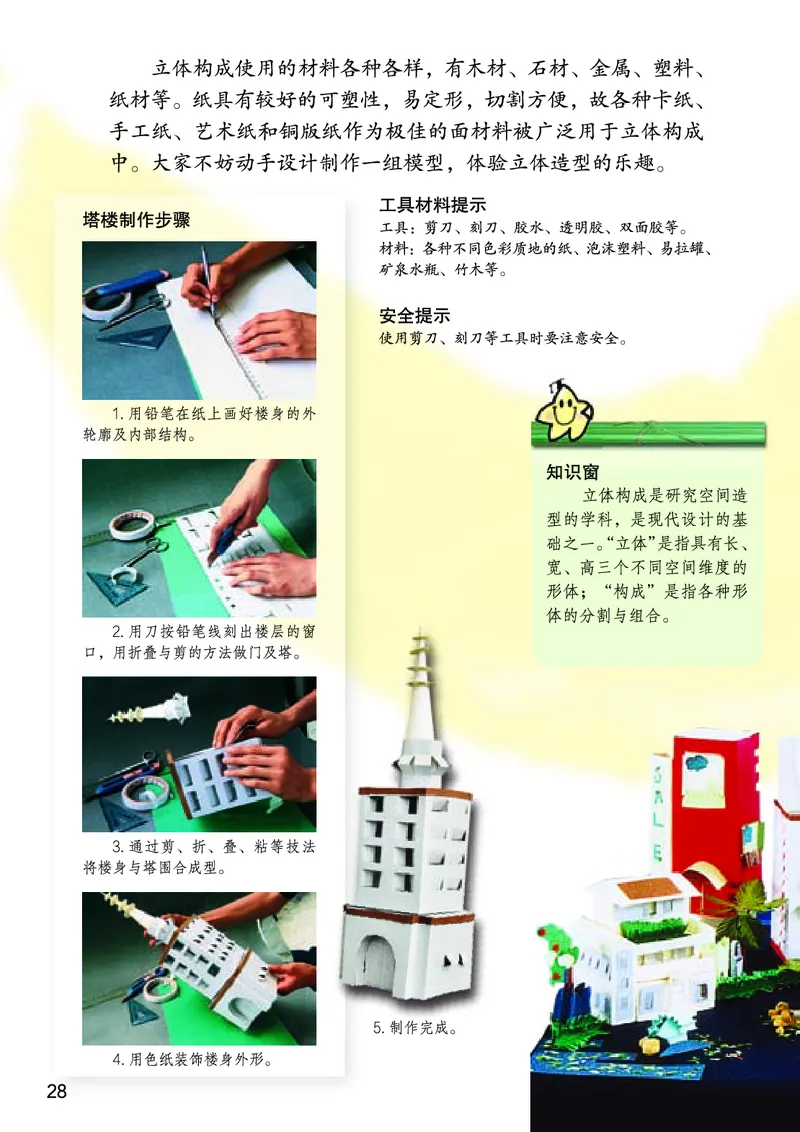 立体构成使用的材料各种各样，有木材、石材、金属、塑料、纸材等。纸具有较好的可塑性，易定形，切割方便，故各种卡纸、手工纸、艺术纸和铜版纸作为极佳的面材料被广泛用于立体构成中。大家不妨动手设计制作一组模型，体验立体造型的乐趣。

塔楼制作步骤

1.用铅笔在纸上画好楼身的外轮廓及内部结构。

2.用刀按铅笔线刻出楼层的窗口，用折叠与剪的方法做门及塔。

3.通过剪、折、叠、粘等技法将楼身与塔围合成型。

4.用色纸装饰楼身外形。

工具材料提示
工具：剪刀、刻刀、胶水、透明胶、双面胶等。
材料：各种不同色彩质地的纸、泡沫塑料、易拉罐、矿泉水瓶、竹木等。

安全提示
使用剪刀、刻刀等工具时要注意安全。

知识窗
立体构成是研究空间造型的学科，是现代设计的基础之一。“立体”是指具有长、宽、高三个不同空间维度的形体；“构成”是指各种形体的分割与组合。

5.制作完成。

SALE

28