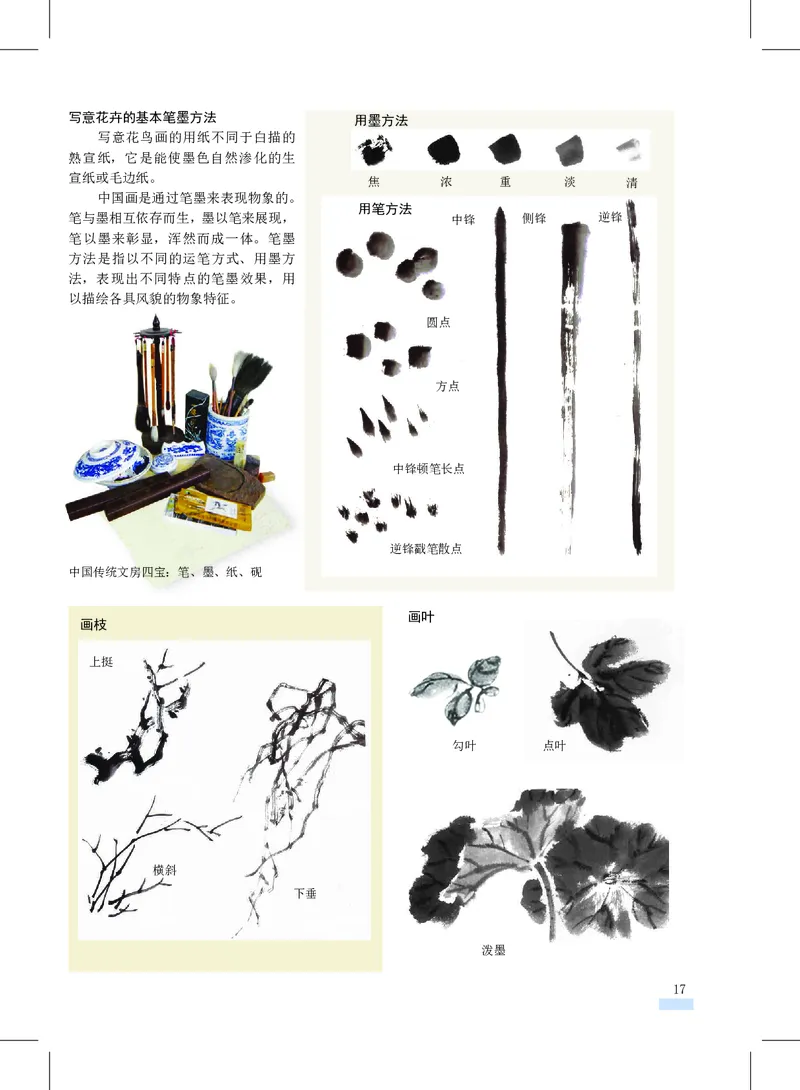 写意花卉的基本笔墨方法

写意花鸟画的用纸不同于白描的熟宣纸，它是能使墨色自然渗化的生宣纸或毛边纸。

中国画是通过笔墨来表现物象的。笔与墨相互依存而生，墨以笔来展现，笔以墨来彰显，浑然而成一体。笔墨方法是指以不同的运笔方式、用墨方法，表现出不同特点的笔墨效果，用以描绘各具风貌的物象特征。

中国传统文房四宝：笔、墨、纸、砚

用墨方法

焦　浓　重　淡　清

用笔方法

中锋　侧锋　逆锋

圆点

方点

中锋顿笔长点

逆锋戳笔散点

画枝

上挺

横斜

下垂

画叶

勾叶　点叶

泼墨

17