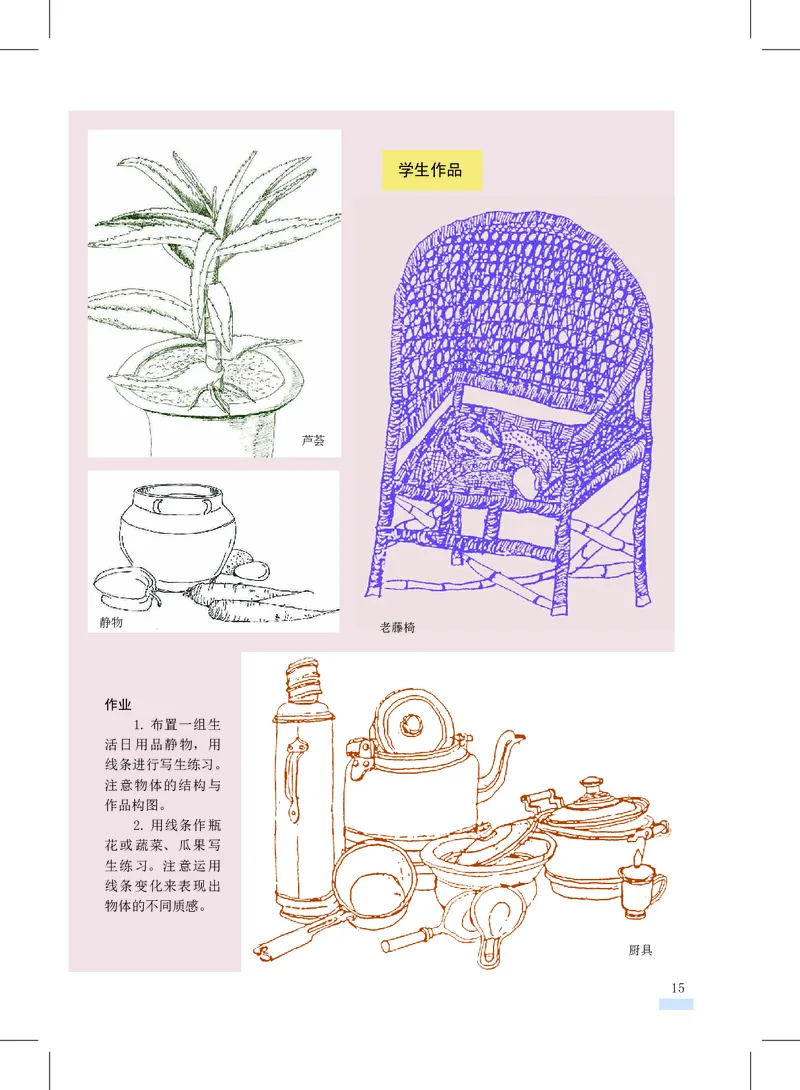 学生作品

芦荟

静物

老藤椅

作业

1. 布置一组生活日用品静物，用线条进行写生练习。注意物体的结构与作品构图。

2. 用线条作瓶花或蔬菜、瓜果写生练习。注意运用线条变化来表现出物体的不同质感。

厨具

15