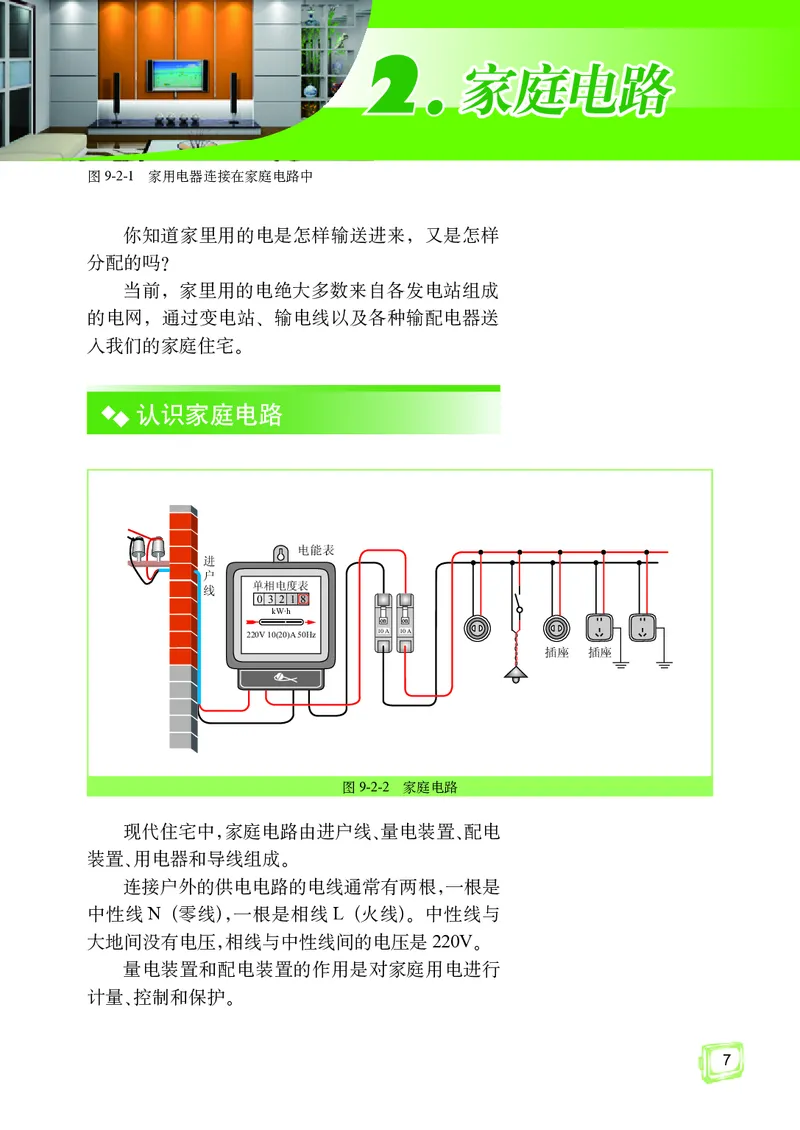 2. 家庭电路

图 9-2-1　家用电器连接在家庭电路中

你知道家里用的电是怎样输送进来，又是怎样分配的吗?

当前，家里用的电绝大多数来自各发电站组成的电网，通过变电站、输电线以及各种输配电器送入我们的家庭住宅。

认识家庭电路

进户线

电能表

单相电度表

0 3 2 1 8

kW·h

220V 10(20)A 50Hz

10 A

10 A

插座

插座

图 9-2-2　家庭电路

现代住宅中，家庭电路由进户线、量电装置、配电装置、用电器和导线组成。

连接户外的供电电路的电线通常有两根，一根是中性线 N（零线），一根是相线 L（火线）。中性线与大地间没有电压，相线与中性线间的电压是 220V。

量电装置和配电装置的作用是对家庭用电进行计量、控制和保护。

7