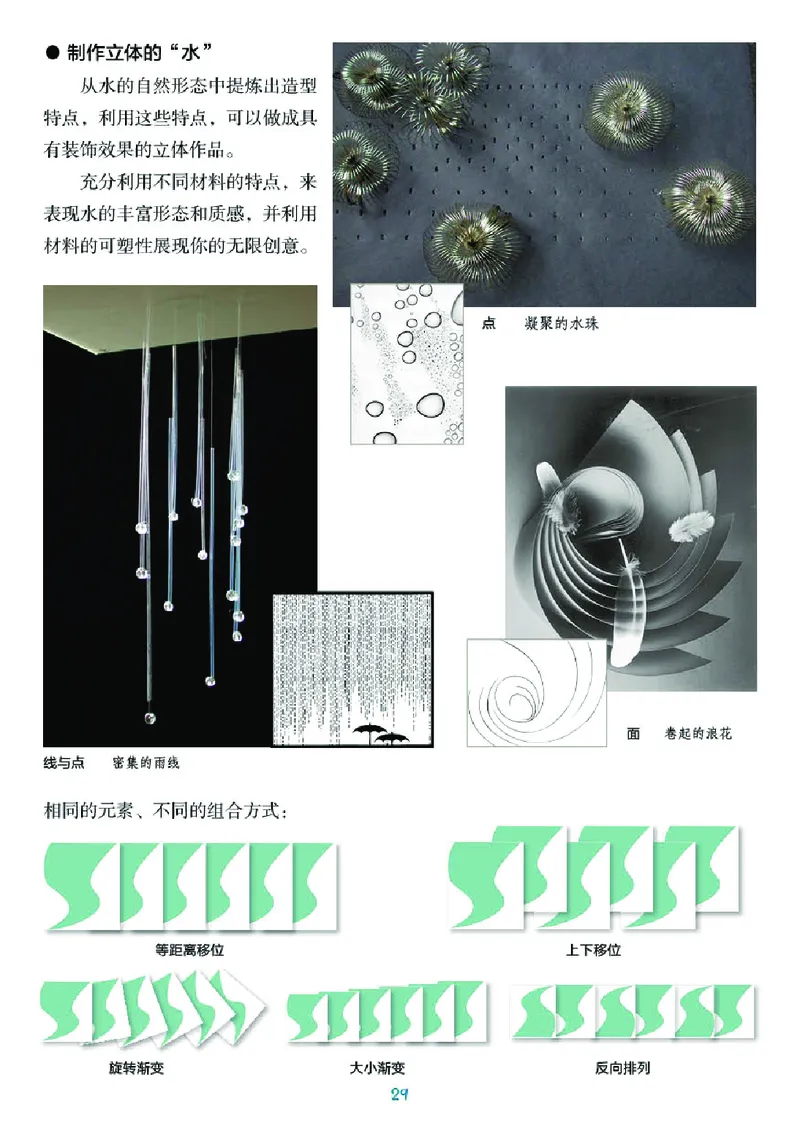 ● 制作立体的“水”

从水的自然形态中提炼出造型特点，利用这些特点，可以做成具有装饰效果的立体作品。

充分利用不同材料的特点，来表现水的丰富形态和质感，并利用材料的可塑性展现你的无限创意。

点　凝聚的水珠

线与点　密集的雨线

面　卷起的浪花

相同的元素、不同的组合方式：

等距离移位

上下移位

旋转渐变

大小渐变

反向排列

29