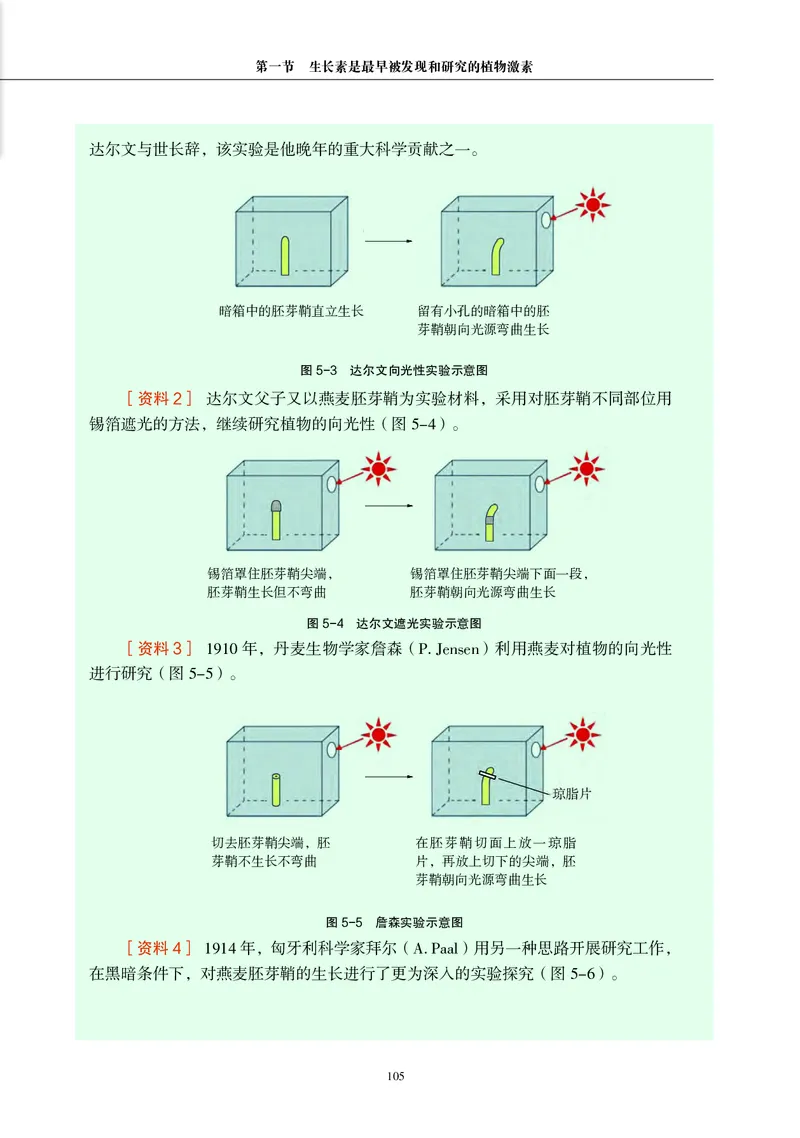 第一节　生长素是最早被发现和研究的植物激素

达尔文与世长辞，该实验是他晚年的重大科学贡献之一。

暗箱中的胚芽鞘直立生长

留有小孔的暗箱中的胚芽鞘朝向光源弯曲生长

图 5-3　达尔文向光性实验示意图

［资料 2］ 达尔文父子又以燕麦胚芽鞘为实验材料，采用对胚芽鞘不同部位用锡箔遮光的方法，继续研究植物的向光性（图 5-4）。

锡箔罩住胚芽鞘尖端，胚芽鞘生长但不弯曲

锡箔罩住胚芽鞘尖端下面一段，胚芽鞘朝向光源弯曲生长

图 5-4　达尔文遮光实验示意图

［资料 3］ 1910 年，丹麦生物学家詹森（P. Jensen）利用燕麦对植物的向光性进行研究（图 5-5）。

琼脂片

切去胚芽鞘尖端，胚芽鞘不生长不弯曲

在胚芽鞘切面上放一琼脂片，再放上切下的尖端，胚芽鞘朝向光源弯曲生长

图 5-5　詹森实验示意图

［资料 4］ 1914 年，匈牙利科学家拜尔（A. Paal）用另一种思路开展研究工作，在黑暗条件下，对燕麦胚芽鞘的生长进行了更为深入的实验探究（图 5-6）。

105