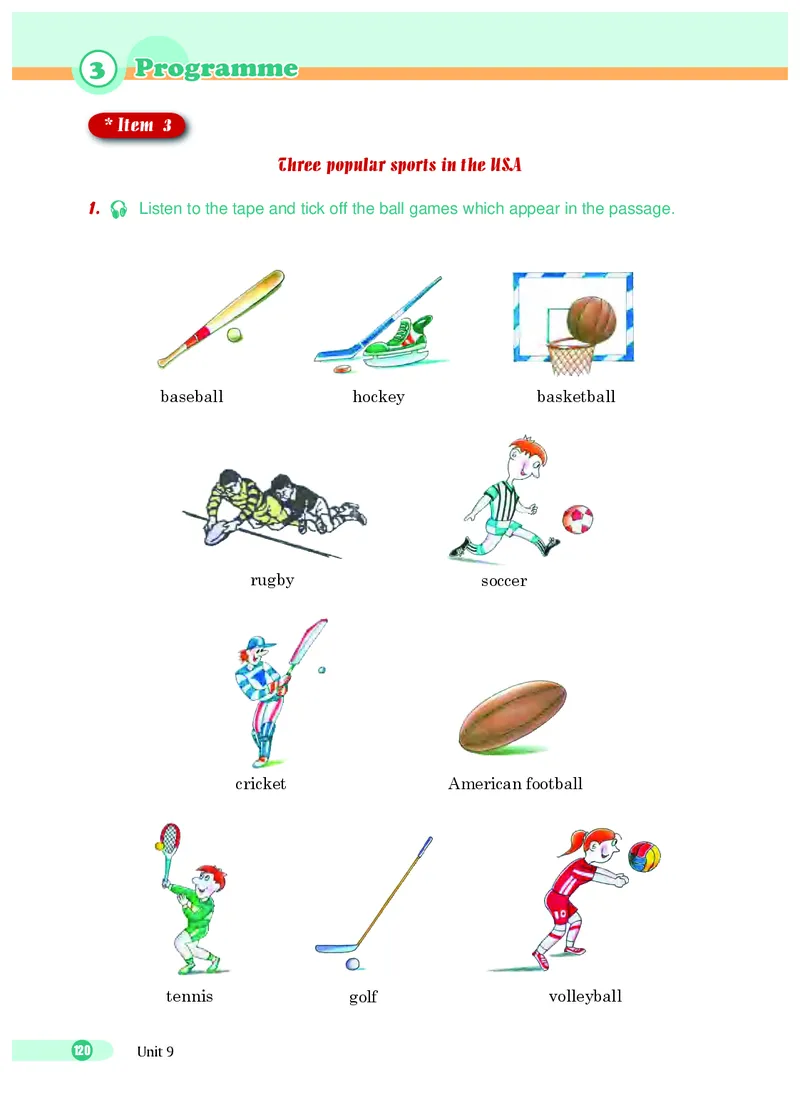 3 Programme

* Item 3

Three popular sports in the USA

1. Listen to the tape and tick off the ball games which appear in the passage.

baseball

hockey

basketball

rugby

soccer

cricket

American football

tennis

golf

volleyball

120 Unit 9